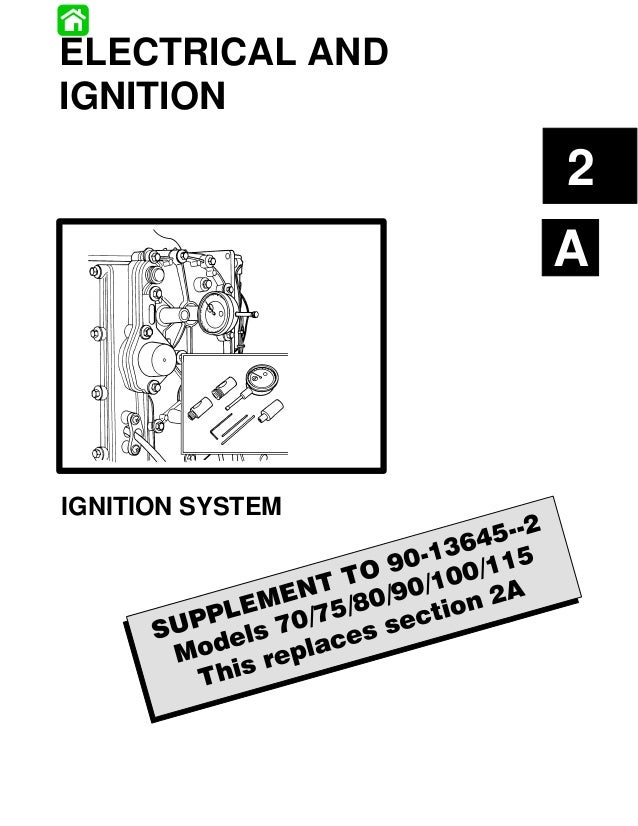 ELECTRICAL AND IGNITION

2

A

IGNITION SYSTEM

SUPPLEMENT TO 90-13645--2
Models 70/75/80/90/100/115
This replaces section 2A