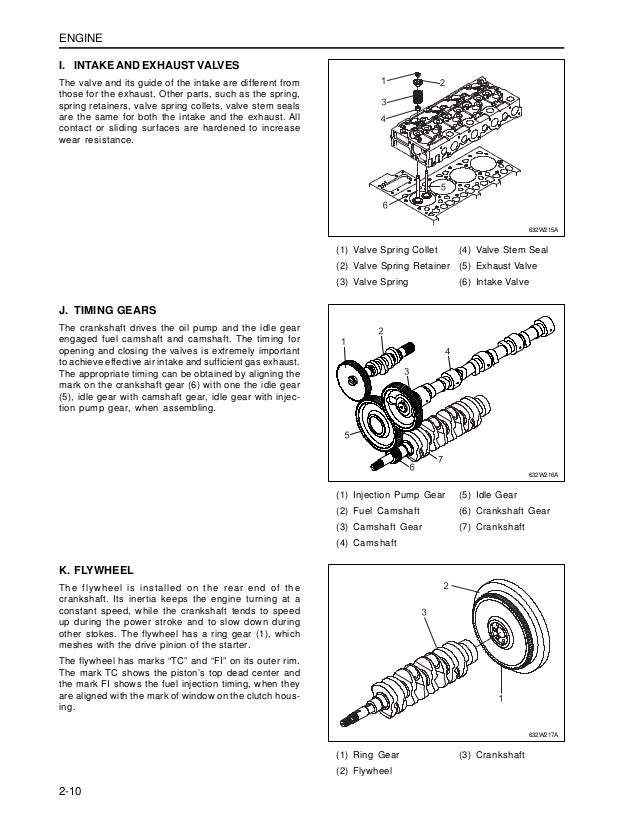 ENGINE

I. INTAKE AND EXHAUST VALVES

The valve and its guide of the intake are different from those for the exhaust. Other parts, such as the spring, spring retainers, valve spring collets, valve stem seals are the same for both the intake and the exhaust. All contact or sliding surfaces are hardened to increase wear resistance.

1
2
3
4
5
6

632W215A

(1) Valve Spring Collet
(2) Valve Spring Retainer
(3) Valve Spring
(4) Valve Stem Seal
(5) Exhaust Valve
(6) Intake Valve

J. TIMING GEARS

The crankshaft drives the oil pump and the idle gear engaged fuel camshaft and camshaft. The timing for opening and closing the valves is extremely important to achieve effective air intake and sufficient gas exhaust. The appropriate timing can be obtained by aligning the mark on the crankshaft gear (6) with one the idle gear (5), idle gear with camshaft gear, idle gear with injection pump gear, when assembling.

1
2
3
4
5
6
7

632W216A

(1) Injection Pump Gear
(2) Fuel Camshaft
(3) Camshaft Gear
(4) Camshaft
(5) Idle Gear
(6) Crankshaft Gear
(7) Crankshaft

K. FLYWHEEL

The flywheel is installed on the rear end of the crankshaft. Its inertia keeps the engine turning at a constant speed, while the crankshaft tends to speed up during the power stroke and to slow down during other stokes. The flywheel has a ring gear (1), which meshes with the drive pinion of the starter.

The flywheel has marks "TC" and "FI" on its outer rim. The mark TC shows the piston's top dead center and the mark FI shows the fuel injection timing, when they are aligned with the mark of window on the clutch housing.

2
3
1

632W217A

(1) Ring Gear
(2) Flywheel
(3) Crankshaft

2-10