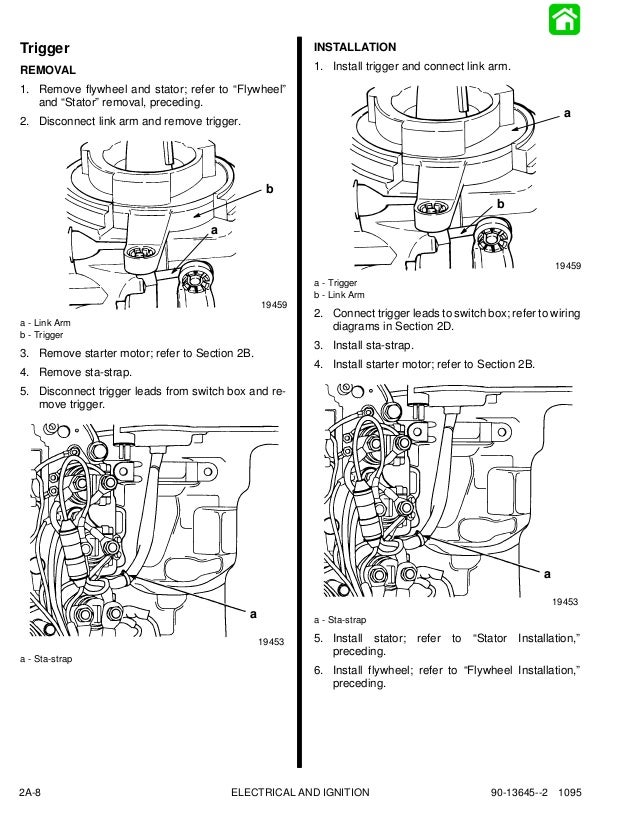 Trigger

REMOVAL

1. Remove flywheel and stator; refer to “Flywheel” and “Stator” removal, preceding.

2. Disconnect link arm and remove trigger.

b

a

19459

a - Link Arm
b - Trigger

3. Remove starter motor; refer to Section 2B.

4. Remove sta-strap.

5. Disconnect trigger leads from switch box and remove trigger.

a

19453

a - Sta-strap

INSTALLATION

1. Install trigger and connect link arm.

a

b

19459

a - Trigger
b - Link Arm

2. Connect trigger leads to switch box; refer to wiring diagrams in Section 2D.

3. Install sta-strap.

4. Install starter motor; refer to Section 2B.

a

19453

a - Sta-strap

5. Install stator; refer to “Stator Installation,” preceding.

6. Install flywheel; refer to “Flywheel Installation,” preceding.

2A-8 ELECTRICAL AND IGNITION 90-13645--2 1095