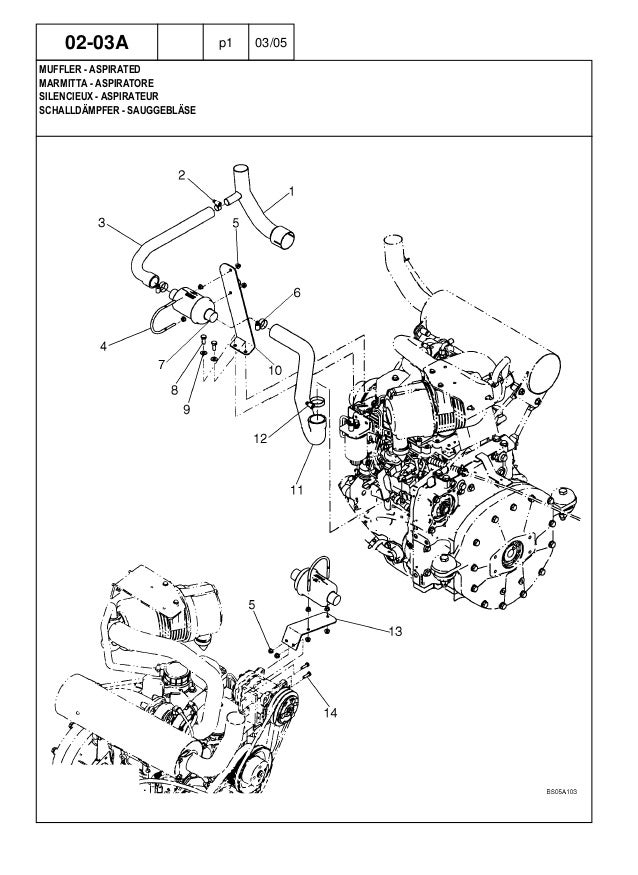 | 02-03A | | p1 | 03/05 |
|---|---|---|---|

MUFFLER - ASPIRATED
MARMITTA - ASPIRATORE
SILENCIEUX - ASPIRATEUR
SCHALLDÄMPFER - SAUGGEBLÄSE

2
1
3
5
6
4
7
10
8
9
12
11
5
13
14

BS05A103