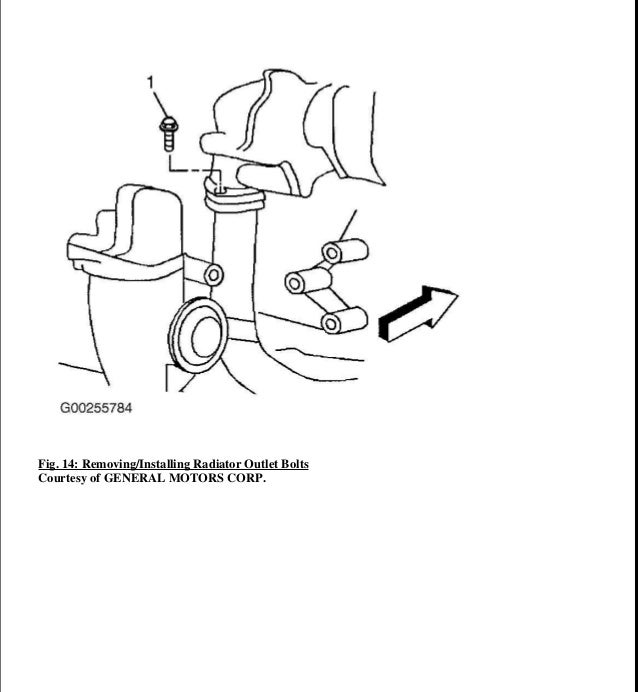 1

G00255784

Fig. 14: Removing/Installing Radiator Outlet Bolts
Courtesy of GENERAL MOTORS CORP.