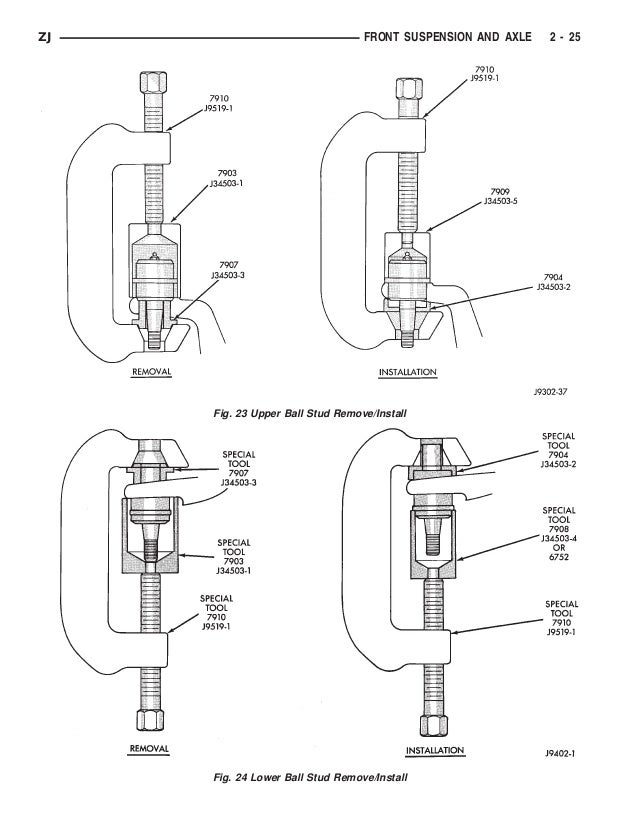 ZJ FRONT SUSPENSION AND AXLE 2 - 25

7910
J9519-1

7903
J34503-1

7907
J34503-3

REMOVAL

7910
J9519-1

7909
J34503-5

7904
J34503-2

INSTALLATION

J9302-37

Fig. 23 Upper Ball Stud Remove/Install

SPECIAL TOOL 7907 J34503-3

SPECIAL TOOL 7903 J34503-1

SPECIAL TOOL 7910 J9519-1

REMOVAL

SPECIAL TOOL 7904 J34503-2

SPECIAL TOOL 7908 J34503-4 OR 6752

SPECIAL TOOL 7910 J9519-1

INSTALLATION

J9402-1

Fig. 24 Lower Ball Stud Remove/Install