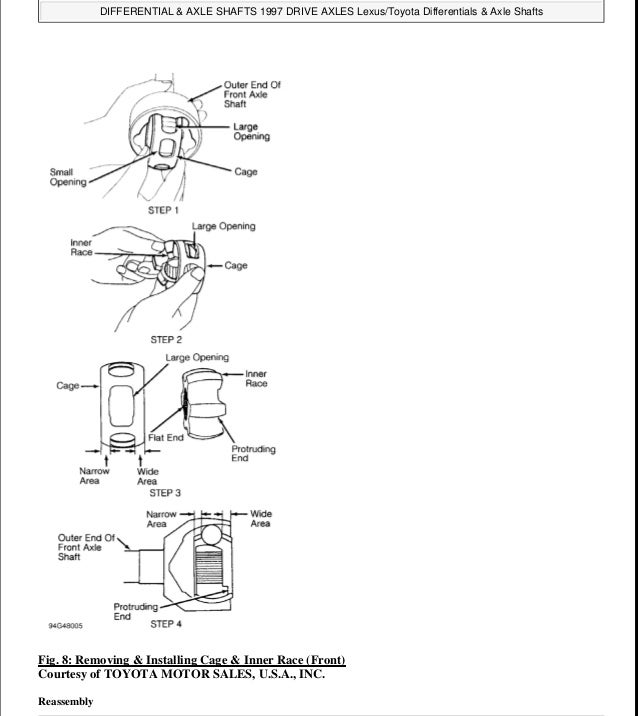 DIFFERENTIAL & AXLE SHAFTS 1997 DRIVE AXLES Lexus/Toyota Differentials & Axle Shafts

Outer End Of Front Axle Shaft

Large Opening

Small Opening

Cage

STEP 1

Large Opening

Inner Race

Cage

STEP 2

Large Opening

Cage

Inner Race

Flat End

Protruding End

Narrow Area

Wide Area

STEP 3

Narrow Area

Wide Area

Outer End Of Front Axle Shaft

Protruding End

94G48005

STEP 4

Fig. 8: Removing & Installing Cage & Inner Race (Front)
Courtesy of TOYOTA MOTOR SALES, U.S.A., INC.

Reassembly