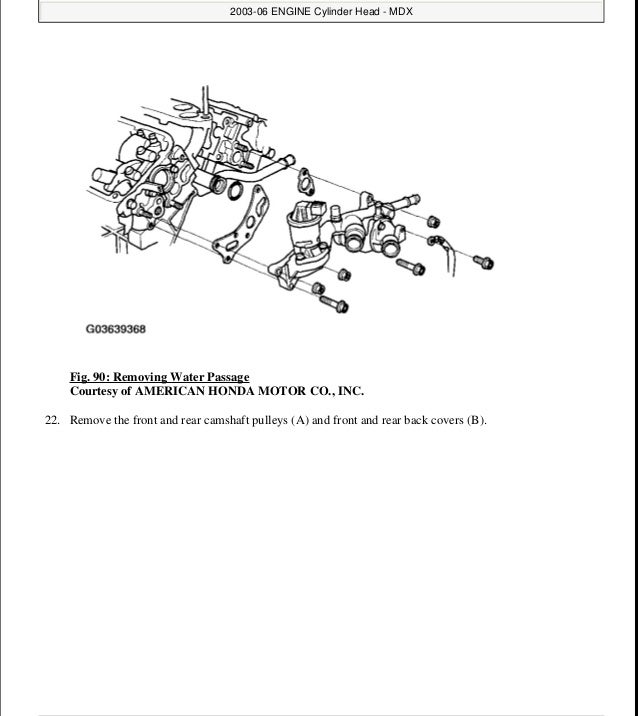 2003-06 ENGINE Cylinder Head - MDX

G03639368

Fig. 90: Removing Water Passage
Courtesy of AMERICAN HONDA MOTOR CO., INC.

22. Remove the front and rear camshaft pulleys (A) and front and rear back covers (B).