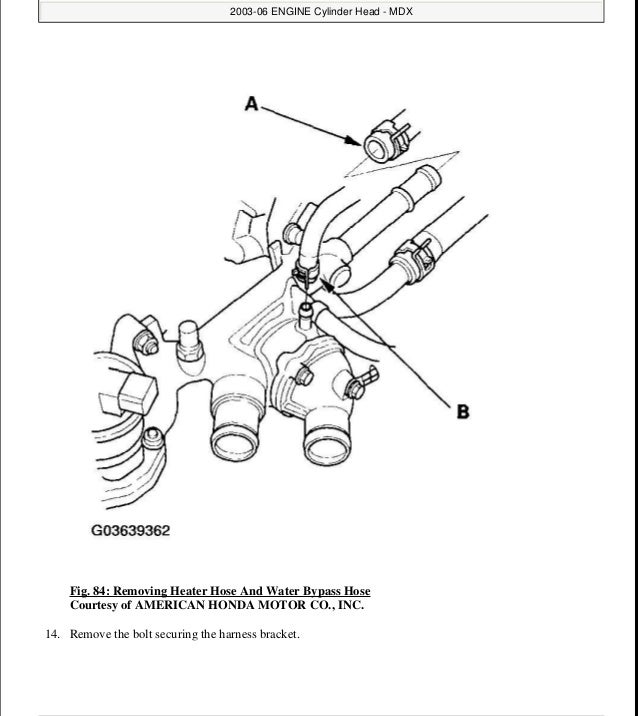 2003-06 ENGINE Cylinder Head - MDX

A

B

G03639362

Fig. 84: Removing Heater Hose And Water Bypass Hose
Courtesy of AMERICAN HONDA MOTOR CO., INC.

14. Remove the bolt securing the harness bracket.