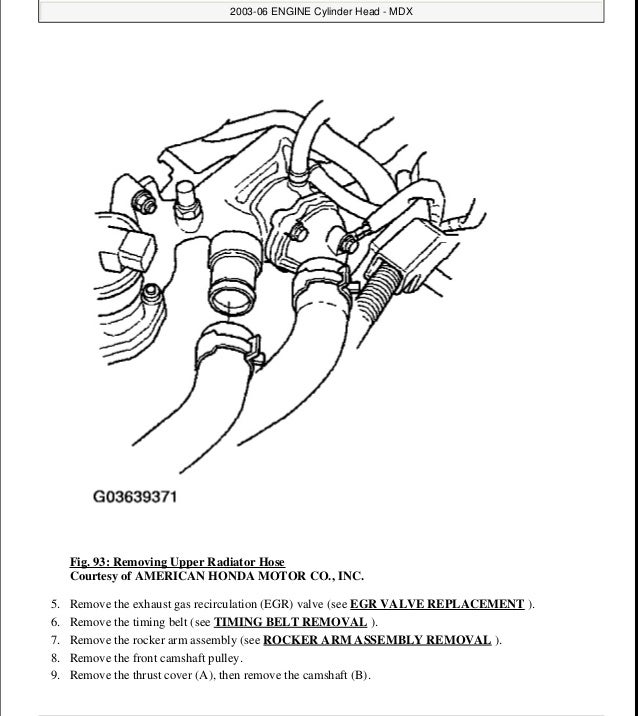 2003-06 ENGINE Cylinder Head - MDX

G03639371

Fig. 93: Removing Upper Radiator Hose
Courtesy of AMERICAN HONDA MOTOR CO., INC.

5. Remove the exhaust gas recirculation (EGR) valve (see EGR VALVE REPLACEMENT ).
6. Remove the timing belt (see TIMING BELT REMOVAL ).
7. Remove the rocker arm assembly (see ROCKER ARM ASSEMBLY REMOVAL ).
8. Remove the front camshaft pulley.
9. Remove the thrust cover (A), then remove the camshaft (B).