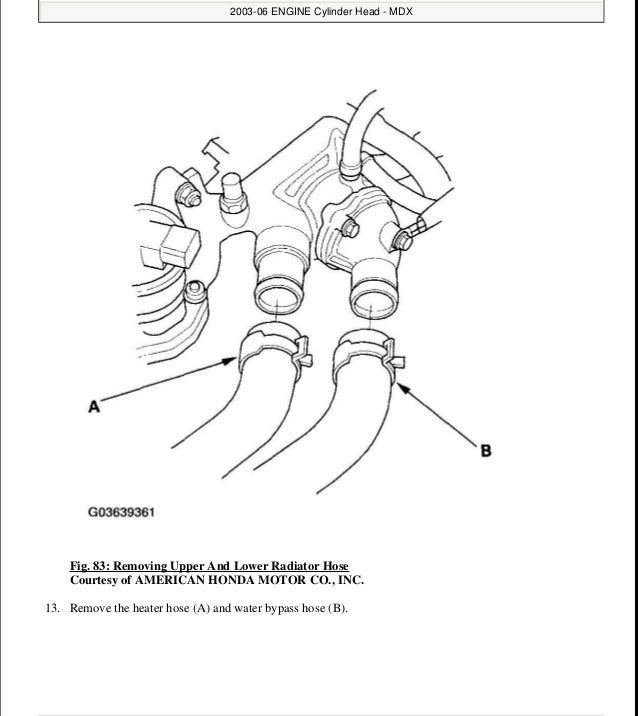 2003-06 ENGINE Cylinder Head - MDX

A

B

G03639361

Fig. 83: Removing Upper And Lower Radiator Hose
Courtesy of AMERICAN HONDA MOTOR CO., INC.

13. Remove the heater hose (A) and water bypass hose (B).