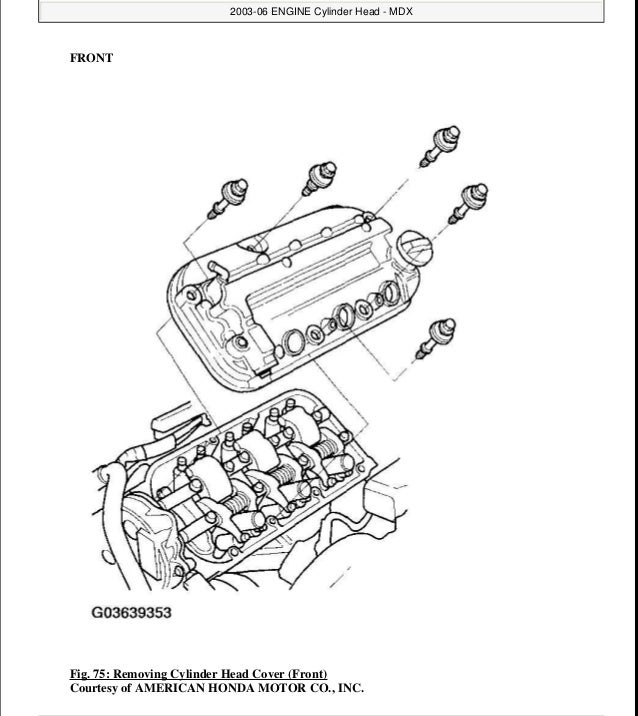 2003-06 ENGINE Cylinder Head - MDX

FRONT

G03639353

Fig. 75: Removing Cylinder Head Cover (Front)
Courtesy of AMERICAN HONDA MOTOR CO., INC.