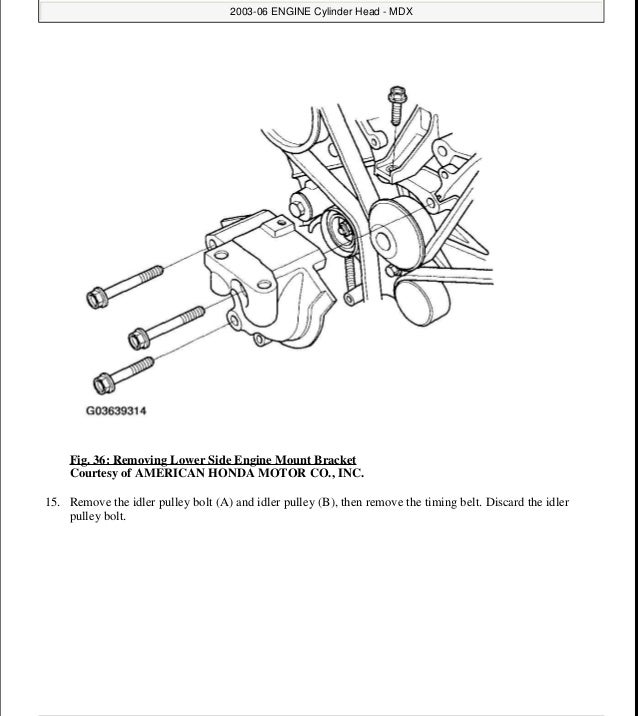 2003-06 ENGINE Cylinder Head - MDX

G03639314

Fig. 36: Removing Lower Side Engine Mount Bracket
Courtesy of AMERICAN HONDA MOTOR CO., INC.

15. Remove the idler pulley bolt (A) and idler pulley (B), then remove the timing belt. Discard the idler pulley bolt.