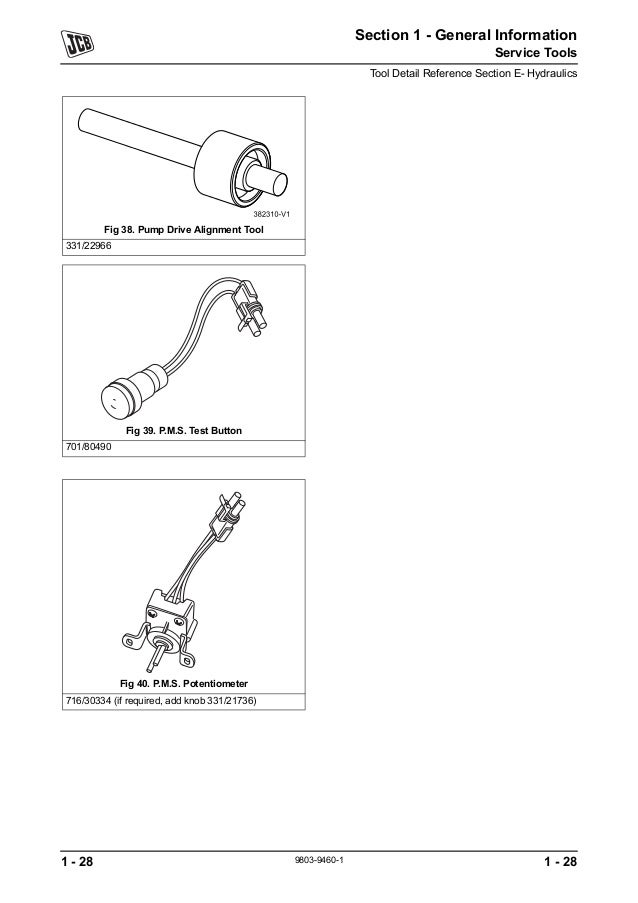 JCB

Section 1 - General Information
Service Tools
Tool Detail Reference Section E- Hydraulics

382310-V1
Fig 38. Pump Drive Alignment Tool
331/22966

Fig 39. P.M.S. Test Button
701/80490

Fig 40. P.M.S. Potentiometer
716/30334 (if required, add knob 331/21736)

1 - 28
9803-9460-1
1 - 28