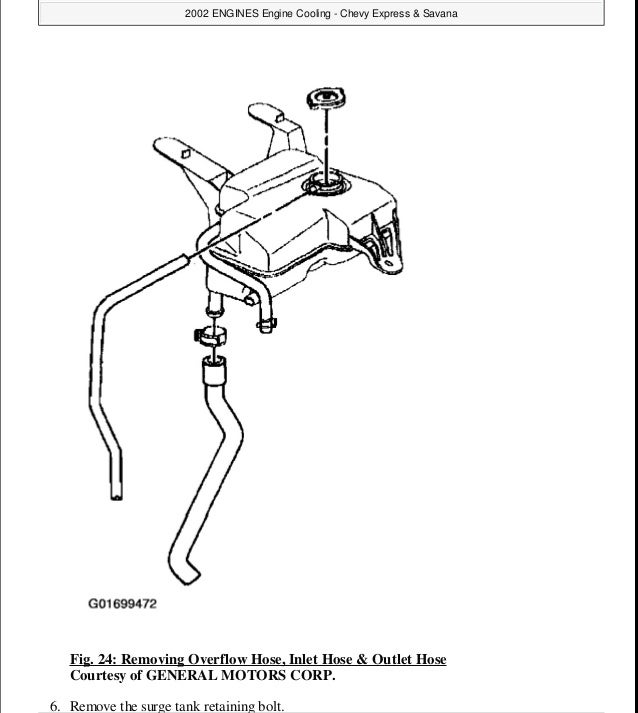 2002 ENGINES Engine Cooling - Chevy Express & Savana

G01699472

Fig. 24: Removing Overflow Hose, Inlet Hose & Outlet Hose
Courtesy of GENERAL MOTORS CORP.

6. Remove the surge tank retaining bolt.