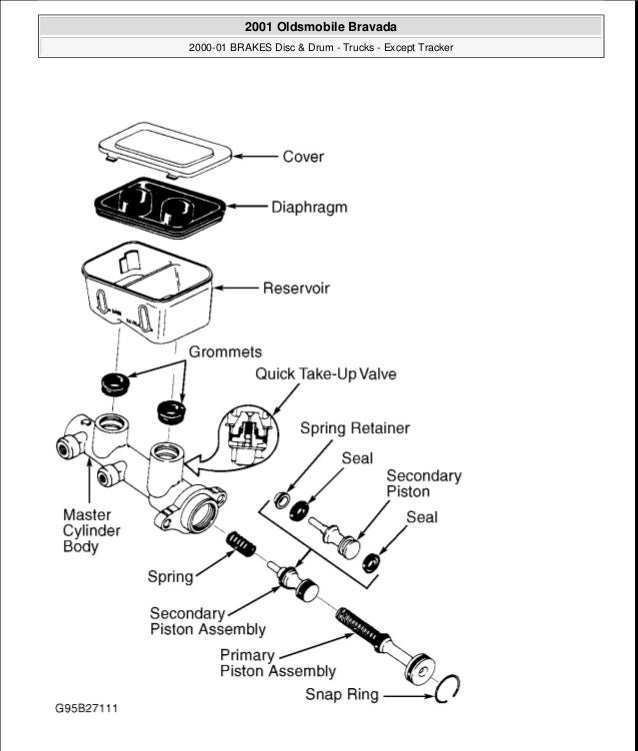 2001 Oldsmobile Bravada

2000-01 BRAKES Disc & Drum - Trucks - Except Tracker

Cover

Diaphragm

Reservoir

Grommets

Quick Take-Up Valve

Spring Retainer

Seal

Secondary Piston

Seal

Master Cylinder Body

Spring

Secondary Piston Assembly

Primary Piston Assembly

Snap Ring

G95B27111