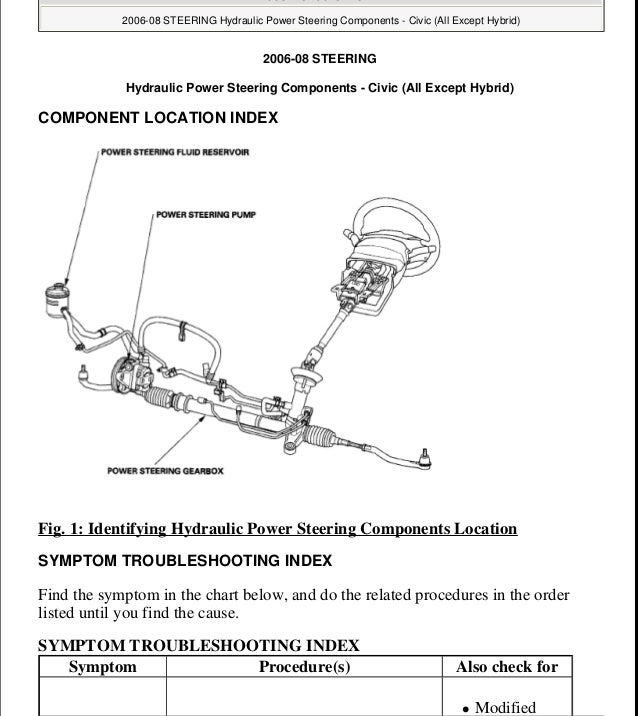 2006-08 STEERING Hydraulic Power Steering Components - Civic (All Except Hybrid)

2006-08 STEERING

Hydraulic Power Steering Components - Civic (All Except Hybrid)

COMPONENT LOCATION INDEX

POWER STEERING FLUID RESERVOIR

POWER STEERING PUMP

POWER STEERING GEARBOX

Fig. 1: Identifying Hydraulic Power Steering Components Location

SYMPTOM TROUBLESHOOTING INDEX

Find the symptom in the chart below, and do the related procedures in the order listed until you find the cause.

SYMPTOM TROUBLESHOOTING INDEX

| Symptom | Procedure(s) | Also check for |
|---|---|---|
| | | • Modified |