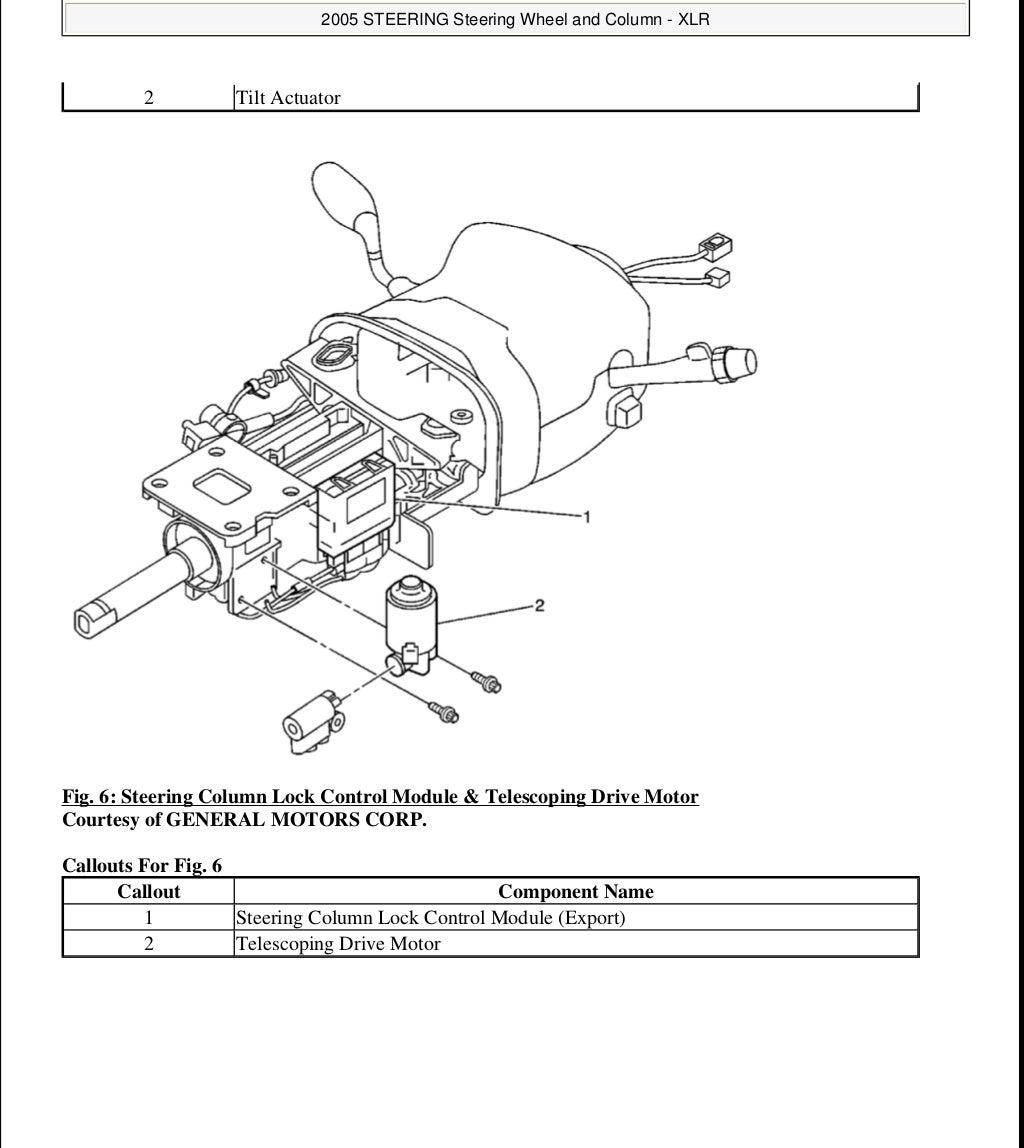 2005 STEERING Steering Wheel and Column - XLR

| 2 | Tilt Actuator |
|---|---|

1

2

Fig. 6: Steering Column Lock Control Module & Telescoping Drive Motor
Courtesy of GENERAL MOTORS CORP.

Callouts For Fig. 6

| Callout | Component Name |
|---|---|
| 1 | Steering Column Lock Control Module (Export) |
| 2 | Telescoping Drive Motor |