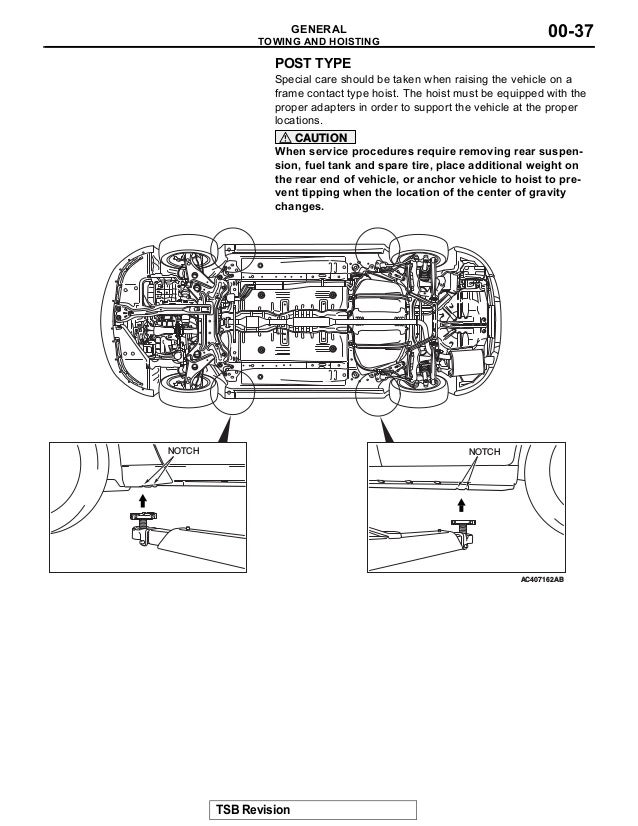 GENERAL
TOWING AND HOISTING

00-37

POST TYPE

Special care should be taken when raising the vehicle on a frame contact type hoist. The hoist must be equipped with the proper adapters in order to support the vehicle at the proper locations.

CAUTION

When service procedures require removing rear suspension, fuel tank and spare tire, place additional weight on the rear end of vehicle, or anchor vehicle to hoist to prevent tipping when the location of the center of gravity changes.

NOTCH

NOTCH

AC407162AB

TSB Revision