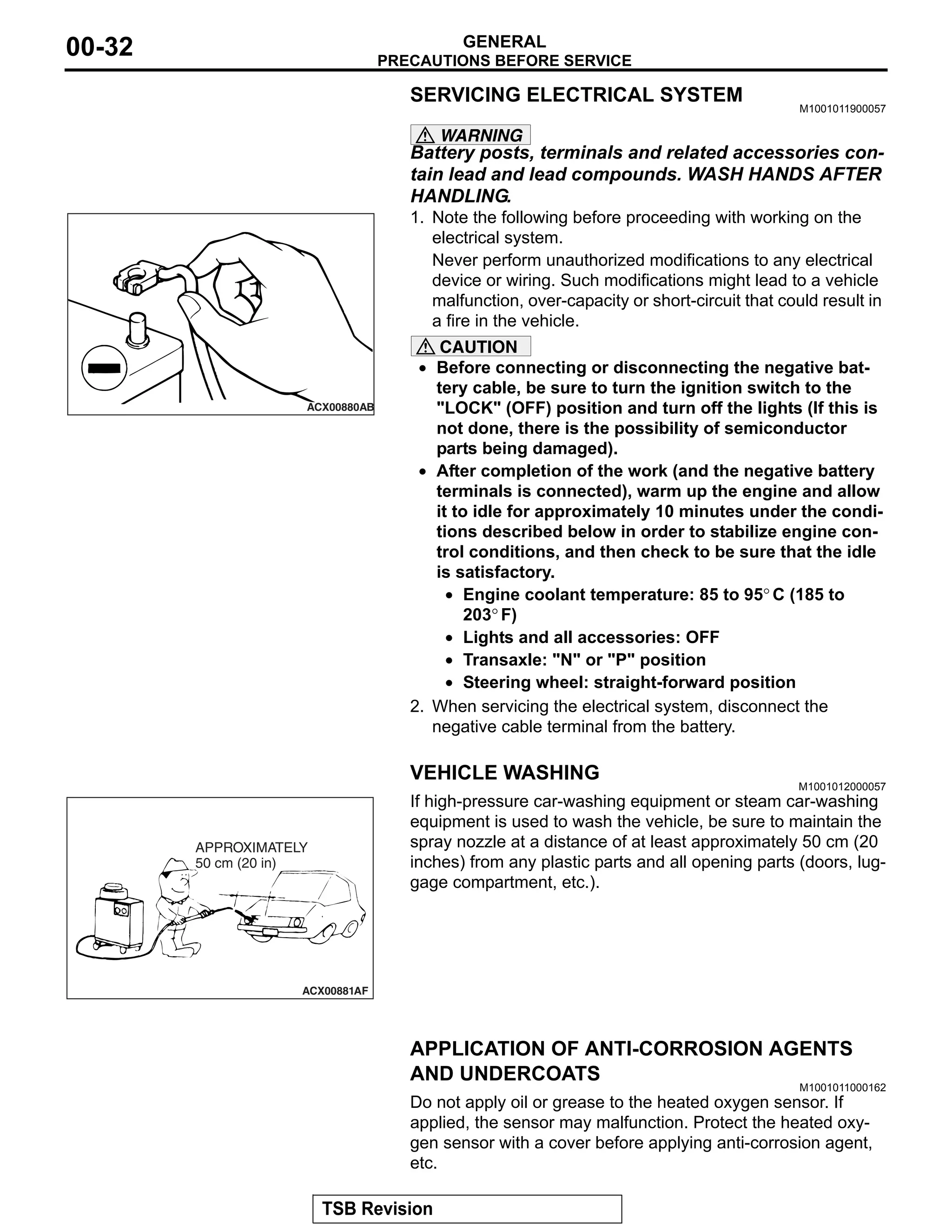 00-32

GENERAL
PRECAUTIONS BEFORE SERVICE

SERVICING ELECTRICAL SYSTEM

M1001011900057

WARNING
Battery posts, terminals and related accessories contain lead and lead compounds. WASH HANDS AFTER HANDLING.

ACX00880AB

1. Note the following before proceeding with working on the electrical system.
Never perform unauthorized modifications to any electrical device or wiring. Such modifications might lead to a vehicle malfunction, over-capacity or short-circuit that could result in a fire in the vehicle.

CAUTION
• Before connecting or disconnecting the negative battery cable, be sure to turn the ignition switch to the "LOCK" (OFF) position and turn off the lights (If this is not done, there is the possibility of semiconductor parts being damaged).
• After completion of the work (and the negative battery terminals is connected), warm up the engine and allow it to idle for approximately 10 minutes under the conditions described below in order to stabilize engine control conditions, and then check to be sure that the idle is satisfactory.
• Engine coolant temperature: 85 to 95° C (185 to 203° F)
• Lights and all accessories: OFF
• Transaxle: "N" or "P" position
• Steering wheel: straight-forward position

2. When servicing the electrical system, disconnect the negative cable terminal from the battery.

VEHICLE WASHING

M1001012000057

APPROXIMATELY
50 cm (20 in)

ACX00881AF

If high-pressure car-washing equipment or steam car-washing equipment is used to wash the vehicle, be sure to maintain the spray nozzle at a distance of at least approximately 50 cm (20 inches) from any plastic parts and all opening parts (doors, luggage compartment, etc.).

APPLICATION OF ANTI-CORROSION AGENTS AND UNDERCOATS

M1001011000162

Do not apply oil or grease to the heated oxygen sensor. If applied, the sensor may malfunction. Protect the heated oxygen sensor with a cover before applying anti-corrosion agent, etc.

TSB Revision