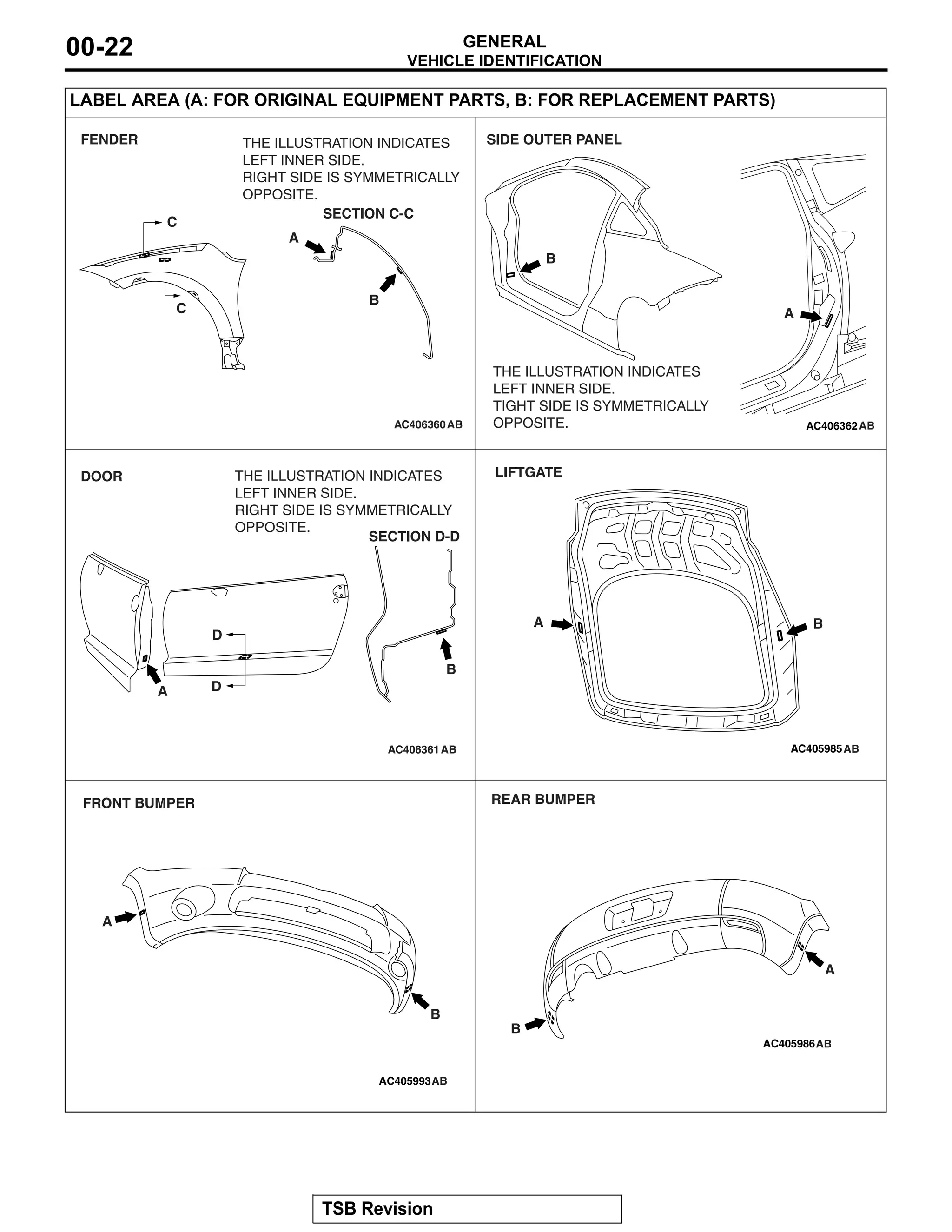 00-22

GENERAL
VEHICLE IDENTIFICATION

LABEL AREA (A: FOR ORIGINAL EQUIPMENT PARTS, B: FOR REPLACEMENT PARTS)

FENDER

THE ILLUSTRATION INDICATES LEFT INNER SIDE. RIGHT SIDE IS SYMMETRICALLY OPPOSITE.

SECTION C-C

C
C
A
B

AC406360 AB

SIDE OUTER PANEL

B
A

THE ILLUSTRATION INDICATES LEFT INNER SIDE. TIGHT SIDE IS SYMMETRICALLY OPPOSITE.

AC406362 AB

DOOR

THE ILLUSTRATION INDICATES LEFT INNER SIDE. RIGHT SIDE IS SYMMETRICALLY OPPOSITE.

SECTION D-D

D
D
A
B

AC406361 AB

LIFTGATE

A
B

AC405985 AB

FRONT BUMPER

A
B

AC405993 AB

REAR BUMPER

A
B

AC405986 AB

TSB Revision