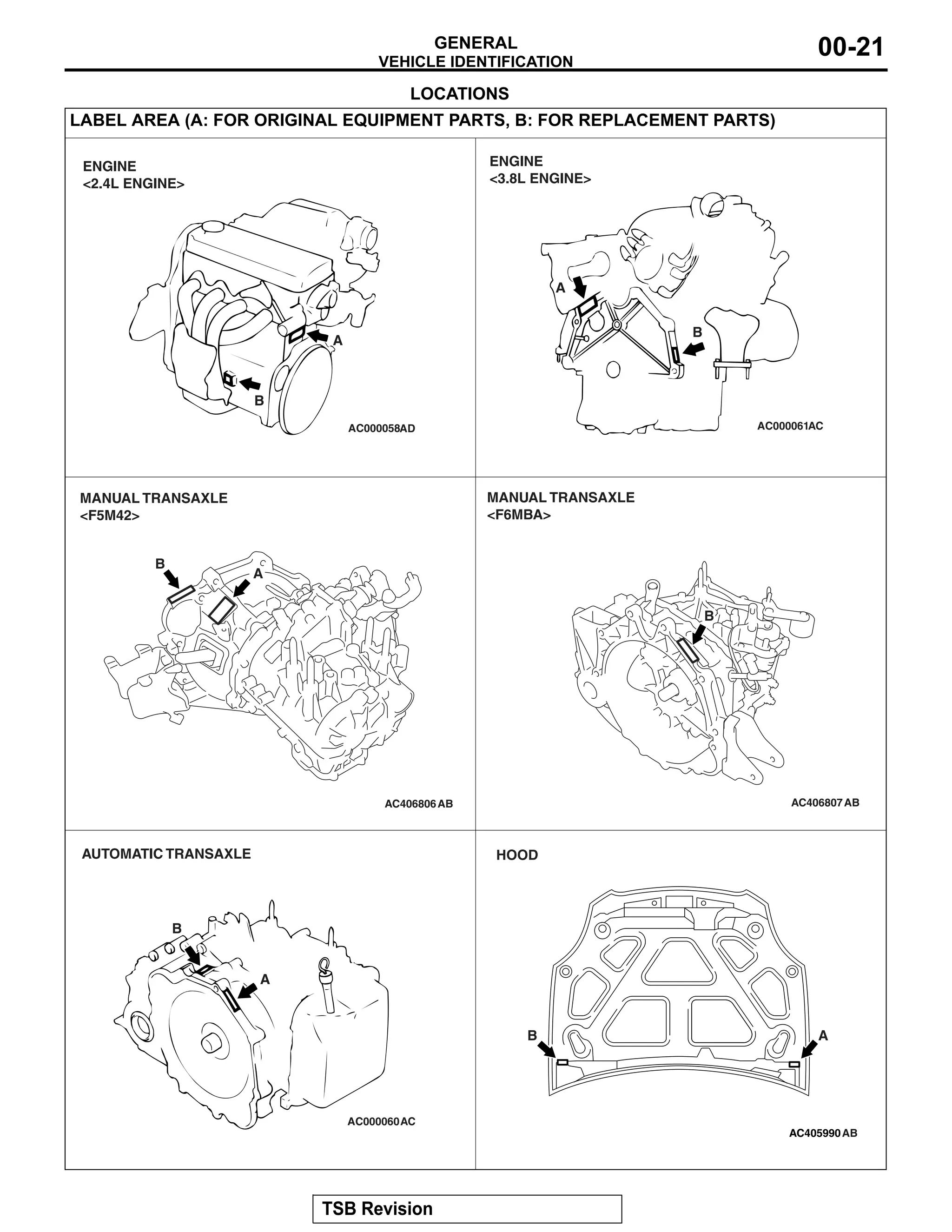 GENERAL
VEHICLE IDENTIFICATION

00-21

LOCATIONS

LABEL AREA (A: FOR ORIGINAL EQUIPMENT PARTS, B: FOR REPLACEMENT PARTS)

ENGINE
<2.4L ENGINE>

A
B

AC000058AD

ENGINE
<3.8L ENGINE>

A
B

AC000061AC

MANUAL TRANSAXLE
<F5M42>

B
A

AC406806 AB

MANUAL TRANSAXLE
<F6MBA>

B

AC406807 AB

AUTOMATIC TRANSAXLE

B
A

AC000060 AC

HOOD

B
A

AC405990 AB

TSB Revision