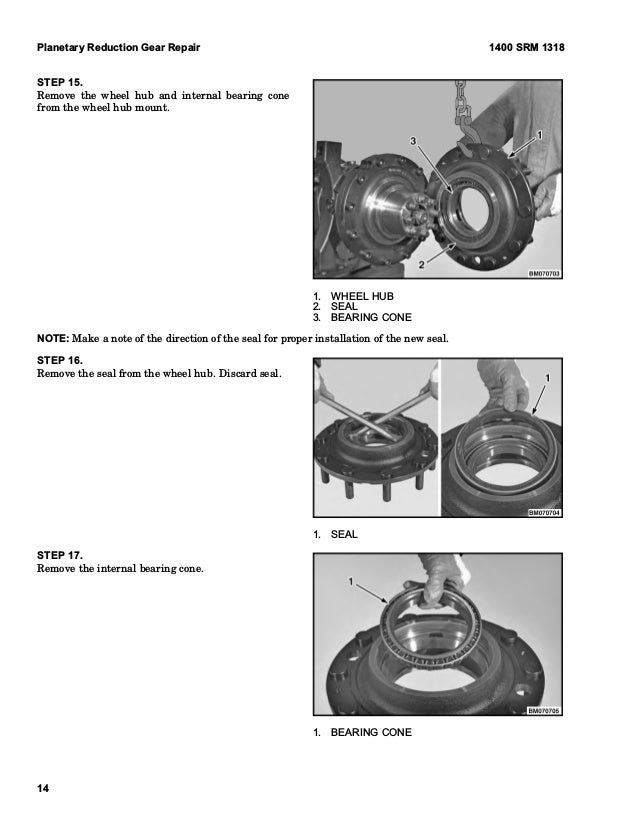 Planetary Reduction Gear Repair

1400 SRM 1318

STEP 15.
Remove the wheel hub and internal bearing cone from the wheel hub mount.

3

1

2

BM070703

1. WHEEL HUB
2. SEAL
3. BEARING CONE

NOTE: Make a note of the direction of the seal for proper installation of the new seal.

STEP 16.
Remove the seal from the wheel hub. Discard seal.

1

BM070704

1. SEAL

STEP 17.
Remove the internal bearing cone.

1

BM070705

1. BEARING CONE

14