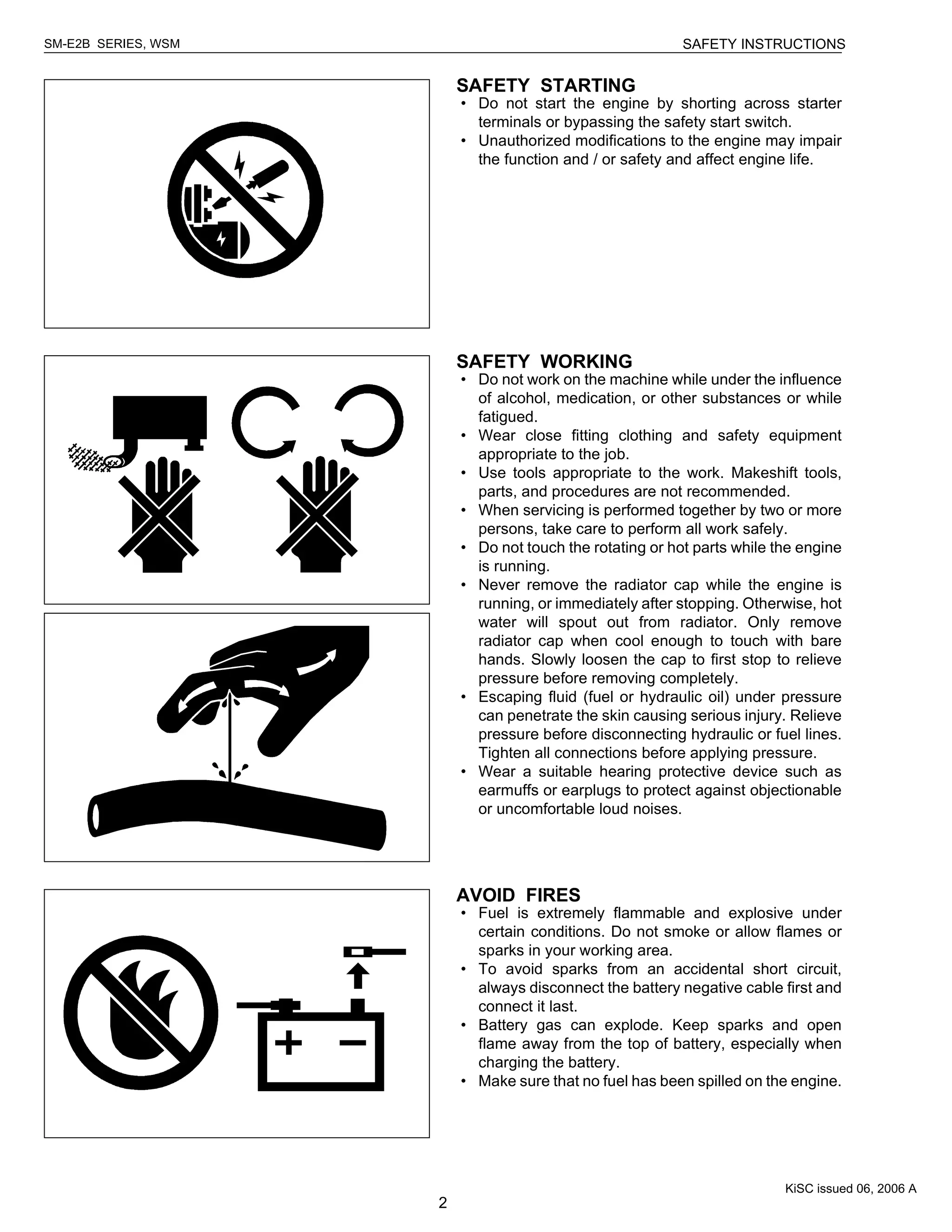 SM-E2B SERIES, WSM

SAFETY INSTRUCTIONS

SAFETY STARTING

• Do not start the engine by shorting across starter terminals or bypassing the safety start switch.
• Unauthorized modifications to the engine may impair the function and / or safety and affect engine life.

SAFETY WORKING

• Do not work on the machine while under the influence of alcohol, medication, or other substances or while fatigued.
• Wear close fitting clothing and safety equipment appropriate to the job.
• Use tools appropriate to the work. Makeshift tools, parts, and procedures are not recommended.
• When servicing is performed together by two or more persons, take care to perform all work safely.
• Do not touch the rotating or hot parts while the engine is running.
• Never remove the radiator cap while the engine is running, or immediately after stopping. Otherwise, hot water will spout out from radiator. Only remove radiator cap when cool enough to touch with bare hands. Slowly loosen the cap to first stop to relieve pressure before removing completely.
• Escaping fluid (fuel or hydraulic oil) under pressure can penetrate the skin causing serious injury. Relieve pressure before disconnecting hydraulic or fuel lines. Tighten all connections before applying pressure.
• Wear a suitable hearing protective device such as earmuffs or earplugs to protect against objectionable or uncomfortable loud noises.

AVOID FIRES

• Fuel is extremely flammable and explosive under certain conditions. Do not smoke or allow flames or sparks in your working area.
• To avoid sparks from an accidental short circuit, always disconnect the battery negative cable first and connect it last.
• Battery gas can explode. Keep sparks and open flame away from the top of battery, especially when charging the battery.
• Make sure that no fuel has been spilled on the engine.

KiSC issued 06, 2006 A

2