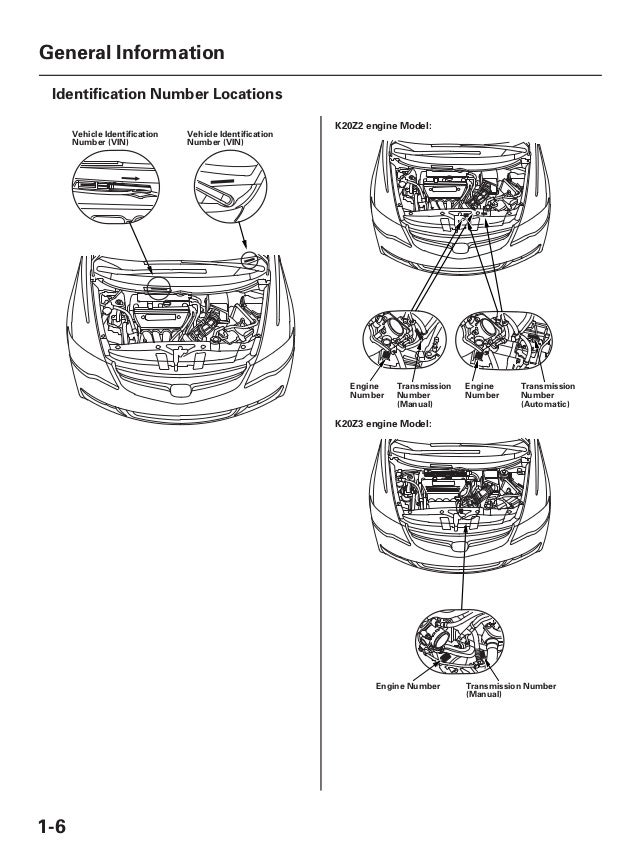 General Information

Identification Number Locations

Vehicle Identification Number (VIN)

Vehicle Identification Number (VIN)

K20Z2 engine Model:

Engine Number

Transmission Number (Manual)

Engine Number

Transmission Number (Automatic)

K20Z3 engine Model:

Engine Number

Transmission Number (Manual)

1-6