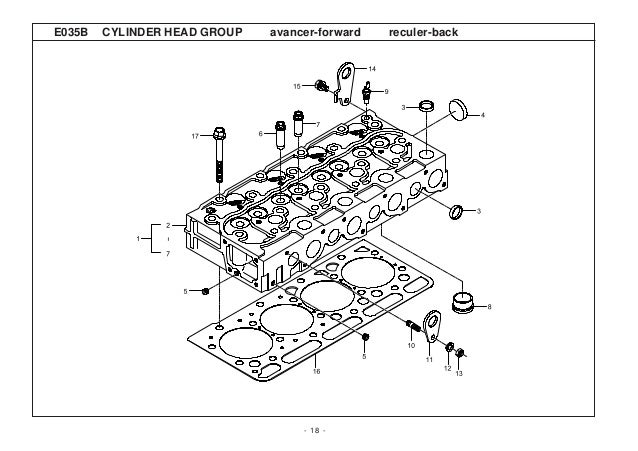 E035B CYLINDER HEAD GROUP avancer-forward reculer-back

14
15
9
3
4
17
6
7
3
2
1
7
5
8
10
11
12
13
5
16

- 18 -