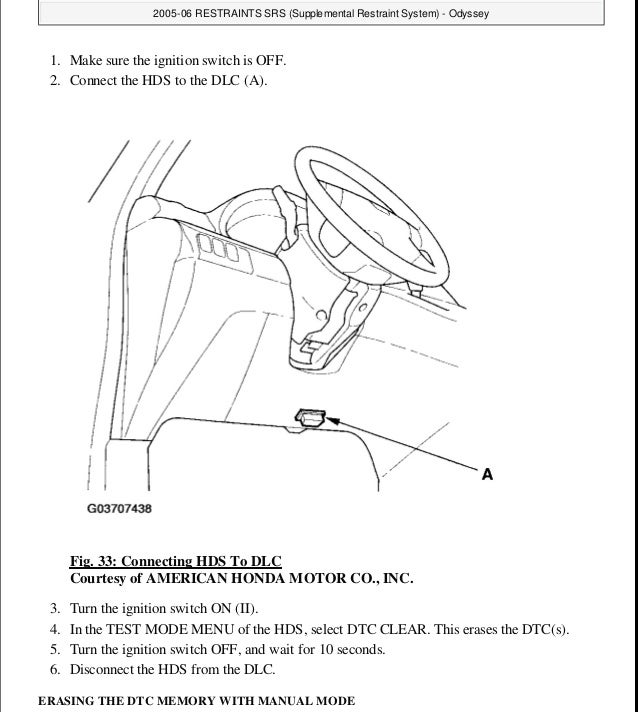 2005-06 RESTRAINTS SRS (Supplemental Restraint System) - Odyssey

1. Make sure the ignition switch is OFF.
2. Connect the HDS to the DLC (A).

A

G03707438

Fig. 33: Connecting HDS To DLC
Courtesy of AMERICAN HONDA MOTOR CO., INC.

3. Turn the ignition switch ON (II).
4. In the TEST MODE MENU of the HDS, select DTC CLEAR. This erases the DTC(s).
5. Turn the ignition switch OFF, and wait for 10 seconds.
6. Disconnect the HDS from the DLC.

ERASING THE DTC MEMORY WITH MANUAL MODE