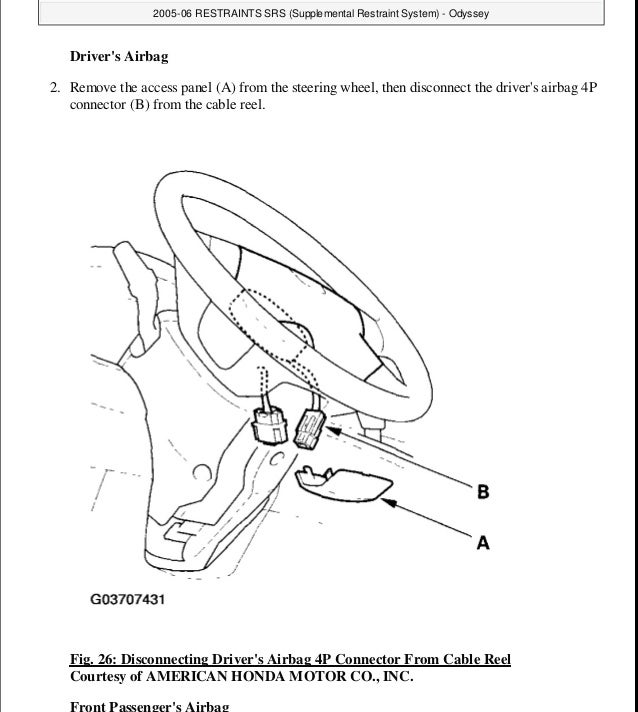 2005-06 RESTRAINTS SRS (Supplemental Restraint System) - Odyssey

Driver's Airbag

2. Remove the access panel (A) from the steering wheel, then disconnect the driver's airbag 4P connector (B) from the cable reel.

B

A

G03707431

Fig. 26: Disconnecting Driver's Airbag 4P Connector From Cable Reel
Courtesy of AMERICAN HONDA MOTOR CO., INC.

Front Passenger's Airbag