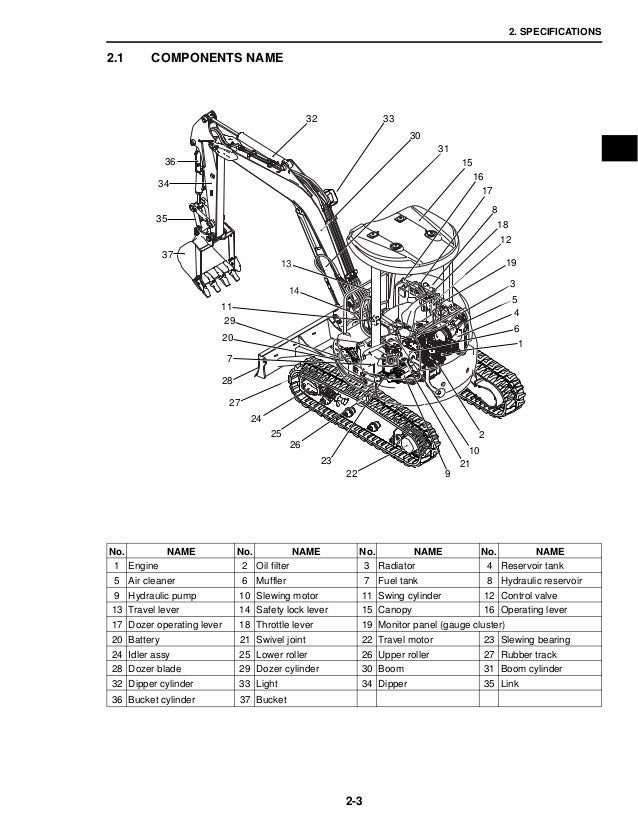 2. SPECIFICATIONS

2.1 COMPONENTS NAME

32 33 30 31 15 16 17 8 18 12 19 3 5 4 6 1 36 34 35 37 13 14 11 29 20 7 28 27 24 25 26 23 22 9 21 10 2

| No. | NAME | No. | NAME | No. | NAME | No. | NAME |
|---|---|---|---|---|---|---|---|
| 1 | Engine | 2 | Oil filter | 3 | Radiator | 4 | Reservoir tank |
| 5 | Air cleaner | 6 | Muffler | 7 | Fuel tank | 8 | Hydraulic reservoir |
| 9 | Hydraulic pump | 10 | Slewing motor | 11 | Swing cylinder | 12 | Control valve |
| 13 | Travel lever | 14 | Safety lock lever | 15 | Canopy | 16 | Operating lever |
| 17 | Dozer operating lever | 18 | Throttle lever | 19 | Monitor panel (gauge cluster) | | |
| 20 | Battery | 21 | Swivel joint | 22 | Travel motor | 23 | Slewing bearing |
| 24 | Idler assy | 25 | Lower roller | 26 | Upper roller | 27 | Rubber track |
| 28 | Dozer blade | 29 | Dozer cylinder | 30 | Boom | 31 | Boom cylinder |
| 32 | Dipper cylinder | 33 | Light | 34 | Dipper | 35 | Link |
| 36 | Bucket cylinder | 37 | Bucket | | | | |

2-3