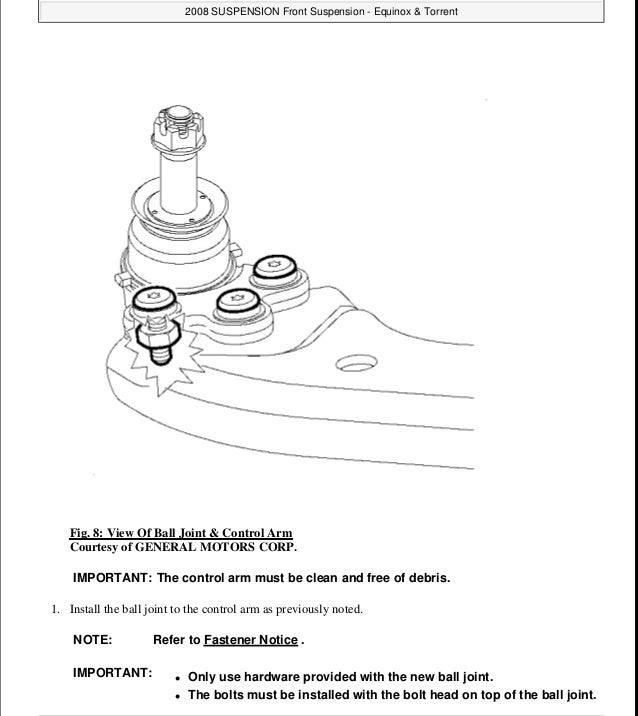 2008 SUSPENSION Front Suspension - Equinox & Torrent

Fig. 8: View Of Ball Joint & Control Arm
Courtesy of GENERAL MOTORS CORP.

IMPORTANT: The control arm must be clean and free of debris.

1. Install the ball joint to the control arm as previously noted.

NOTE: Refer to Fastener Notice .

IMPORTANT:
• Only use hardware provided with the new ball joint.
• The bolts must be installed with the bolt head on top of the ball joint.