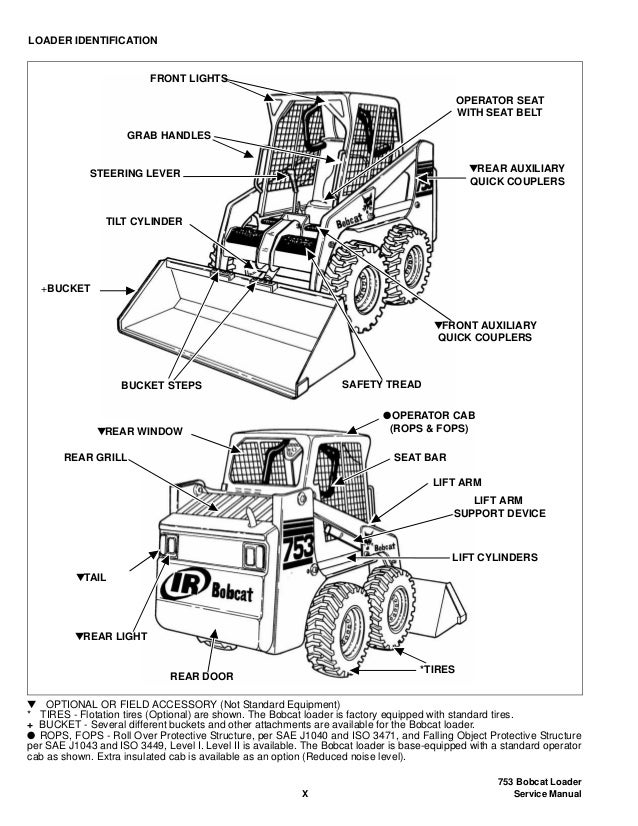 LOADER IDENTIFICATION

FRONT LIGHTS

OPERATOR SEAT WITH SEAT BELT

GRAB HANDLES

STEERING LEVER

▼REAR AUXILIARY QUICK COUPLERS

TILT CYLINDER

Bobcat

+BUCKET

▼FRONT AUXILIARY QUICK COUPLERS

BUCKET STEPS

SAFETY TREAD

●OPERATOR CAB (ROPS & FOPS)

▼REAR WINDOW

REAR GRILL

SEAT BAR

LIFT ARM

LIFT ARM SUPPORT DEVICE

753

LIFT CYLINDERS

▼TAIL

IR Bobcat

▼REAR LIGHT

REAR DOOR

*TIRES

▼ OPTIONAL OR FIELD ACCESSORY (Not Standard Equipment)
* TIRES - Flotation tires (Optional) are shown. The Bobcat loader is factory equipped with standard tires.
+ BUCKET - Several different buckets and other attachments are available for the Bobcat loader.
● ROPS, FOPS - Roll Over Protective Structure, per SAE J1040 and ISO 3471, and Falling Object Protective Structure per SAE J1043 and ISO 3449, Level I. Level II is available. The Bobcat loader is base-equipped with a standard operator cab as shown. Extra insulated cab is available as an option (Reduced noise level).

X

753 Bobcat Loader
Service Manual