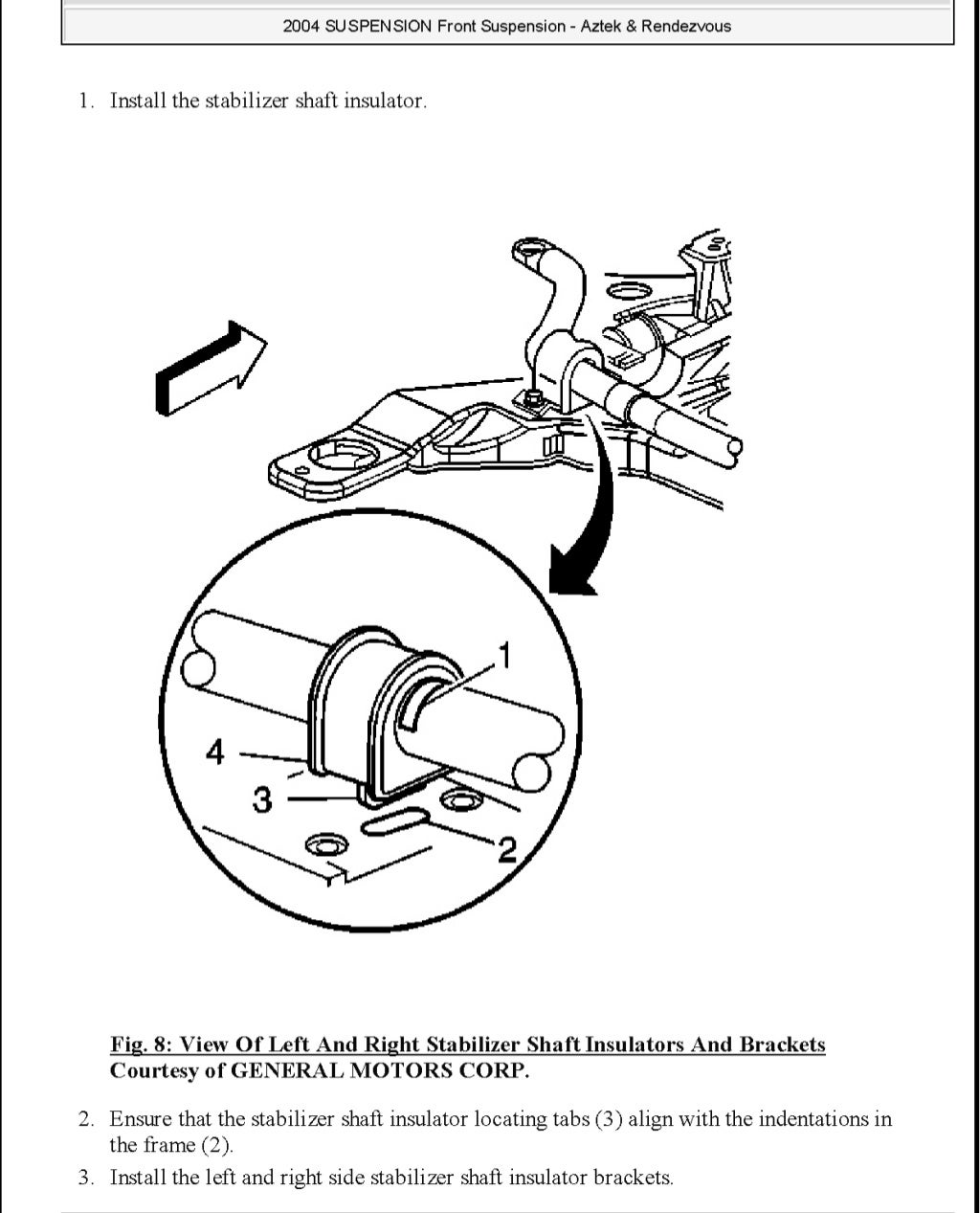 2004 SUSPENSION Front Suspension - Aztek & Rendezvous

1. Install the stabilizer shaft insulator.

1

4

3

2

Fig. 8: View Of Left And Right Stabilizer Shaft Insulators And Brackets
Courtesy of GENERAL MOTORS CORP.

2. Ensure that the stabilizer shaft insulator locating tabs (3) align with the indentations in the frame (2).

3. Install the left and right side stabilizer shaft insulator brackets.