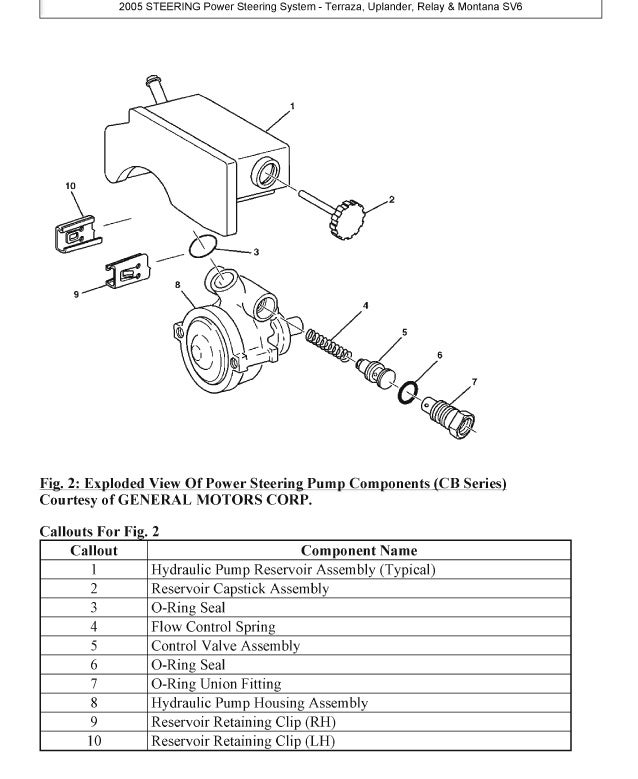 2005 STEERING Power Steering System - Terraza, Uplander, Relay & Montana SV6

1
2
10
3
9
8
4
5
6
7

Fig. 2: Exploded View Of Power Steering Pump Components (CB Series)
Courtesy of GENERAL MOTORS CORP.

Callouts For Fig. 2

| Callout | Component Name |
|---|---|
| 1 | Hydraulic Pump Reservoir Assembly (Typical) |
| 2 | Reservoir Capstick Assembly |
| 3 | O-Ring Seal |
| 4 | Flow Control Spring |
| 5 | Control Valve Assembly |
| 6 | O-Ring Seal |
| 7 | O-Ring Union Fitting |
| 8 | Hydraulic Pump Housing Assembly |
| 9 | Reservoir Retaining Clip (RH) |
| 10 | Reservoir Retaining Clip (LH) |