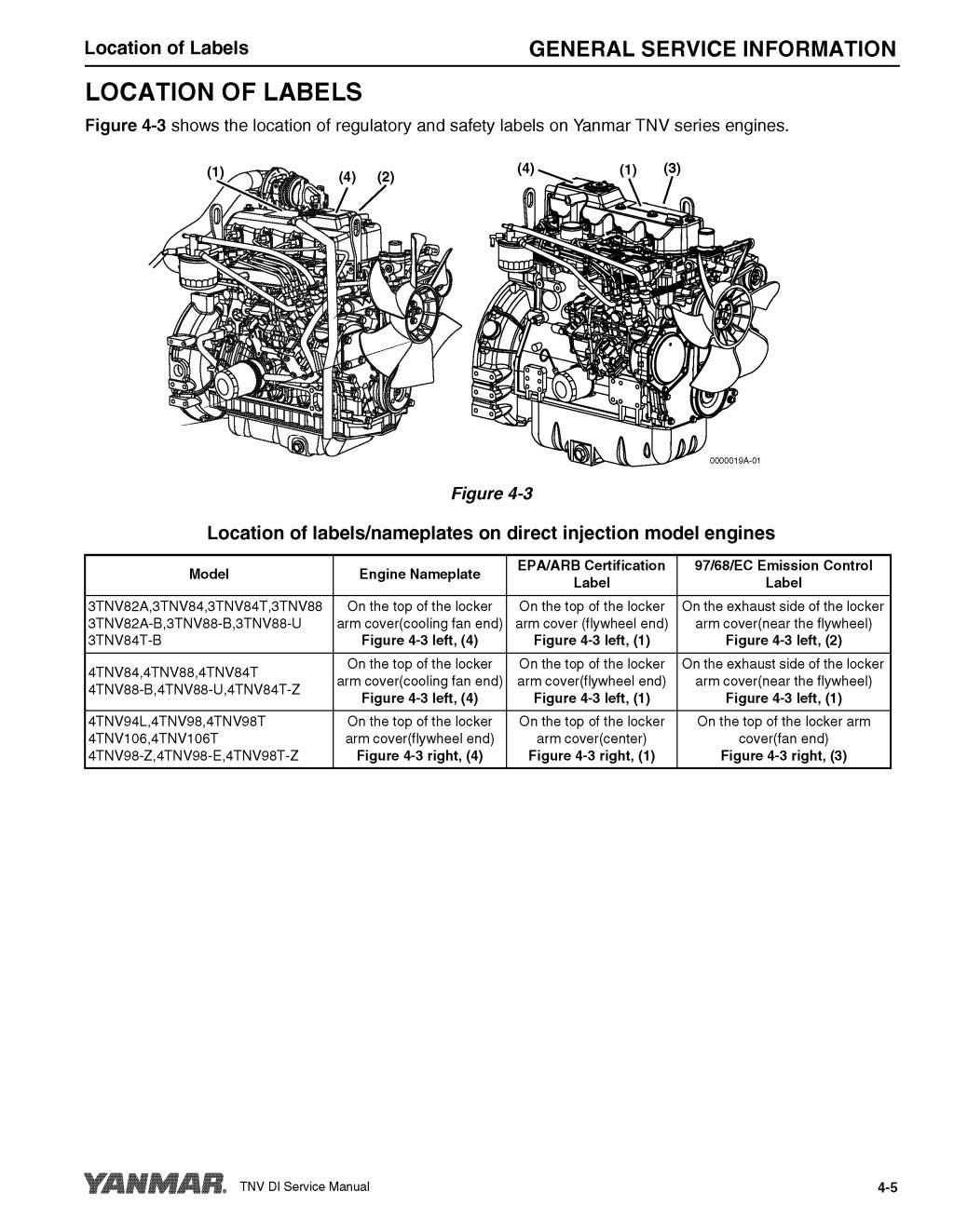 Location of Labels GENERAL SERVICE INFORMATION

LOCATION OF LABELS

Figure 4-3 shows the location of regulatory and safety labels on Yanmar TNV series engines.

(1) (4) (2) (4) (1) (3)

0000019A-01

Figure 4-3

Location of labels/nameplates on direct injection model engines

| Model | Engine Nameplate | EPA/ARB Certification Label | 97/68/EC Emission Control Label |
|---|---|---|---|
| 3TNV82A,3TNV84,3TNV84T,3TNV88 3TNV82A-B,3TNV88-B,3TNV88-U 3TNV84T-B | On the top of the locker arm cover(cooling fan end) Figure 4-3 left, (4) | On the top of the locker arm cover (flywheel end) Figure 4-3 left, (1) | On the exhaust side of the locker arm cover(near the flywheel) Figure 4-3 left, (2) |
| 4TNV84,4TNV88,4TNV84T 4TNV88-B,4TNV88-U,4TNV84T-Z | On the top of the locker arm cover(cooling fan end) Figure 4-3 left, (4) | On the top of the locker arm cover(flywheel end) Figure 4-3 left, (1) | On the exhaust side of the locker arm cover(near the flywheel) Figure 4-3 left, (1) |
| 4TNV94L,4TNV98,4TNV98T 4TNV106,4TNV106T 4TNV98-Z,4TNV98-E,4TNV98T-Z | On the top of the locker arm cover(flywheel end) Figure 4-3 right, (4) | On the top of the locker arm cover(center) Figure 4-3 right, (1) | On the top of the locker arm cover(fan end) Figure 4-3 right, (3) |

YANMAR. TNV DI Service Manual 4-5