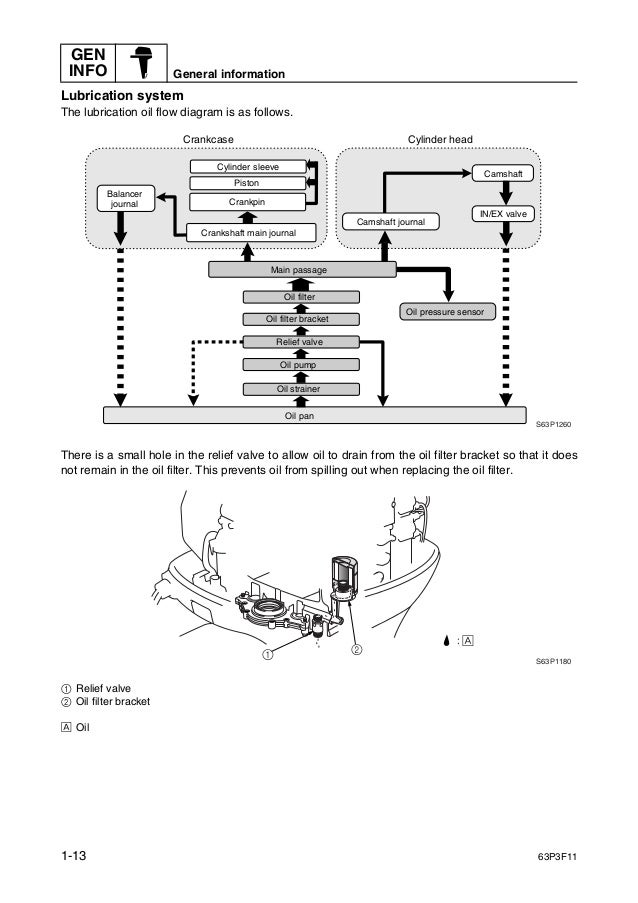 GEN INFO

General information

Lubrication system
The lubrication oil flow diagram is as follows.

Crankcase
Cylinder head
Cylinder sleeve
Piston
Crankpin
Balancer journal
Crankshaft main journal
Camshaft
IN/EX valve
Camshaft journal
Main passage
Oil filter
Oil filter bracket
Oil pressure sensor
Relief valve
Oil pump
Oil strainer
Oil pan
S63P1260

There is a small hole in the relief valve to allow oil to drain from the oil filter bracket so that it does not remain in the oil filter. This prevents oil from spilling out when replacing the oil filter.

①
②
: A
S63P1180

① Relief valve
② Oil filter bracket

A Oil

1-13
63P3F11