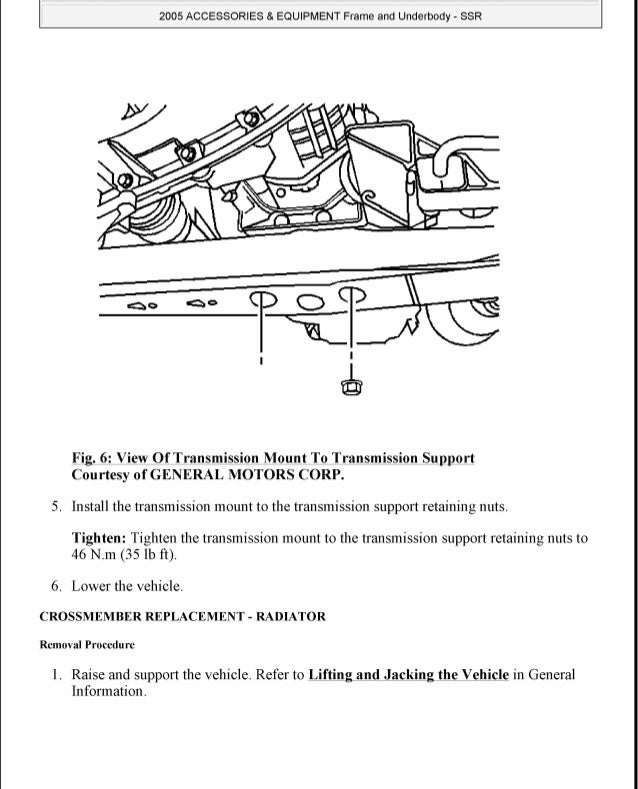 2005 ACCESSORIES & EQUIPMENT Frame and Underbody - SSR

Fig. 6: View Of Transmission Mount To Transmission Support
Courtesy of GENERAL MOTORS CORP.

5. Install the transmission mount to the transmission support retaining nuts.

Tighten: Tighten the transmission mount to the transmission support retaining nuts to 46 N.m (35 lb ft).

6. Lower the vehicle.

CROSSMEMBER REPLACEMENT - RADIATOR

Removal Procedure

1. Raise and support the vehicle. Refer to Lifting and Jacking the Vehicle in General Information.