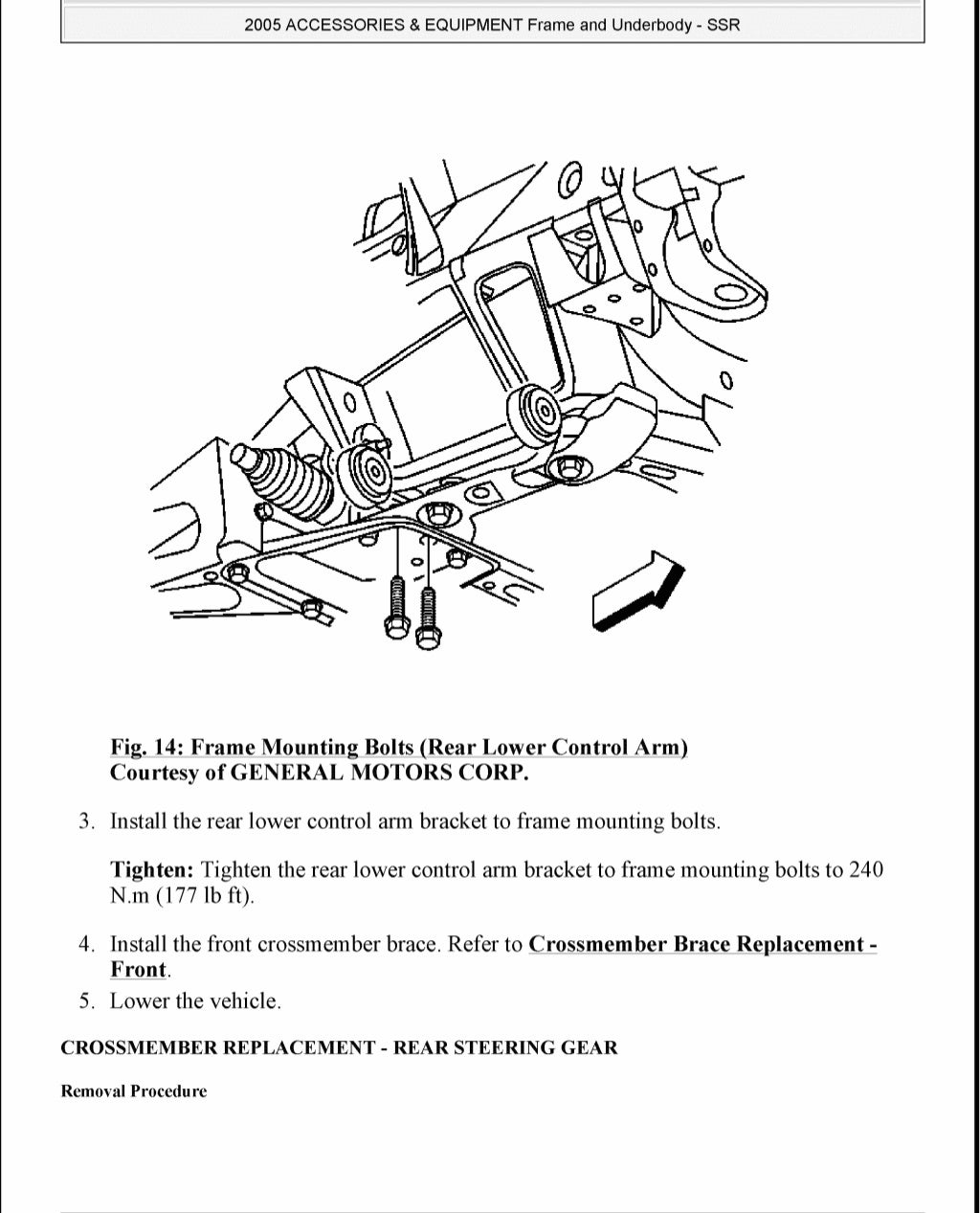 2005 ACCESSORIES & EQUIPMENT Frame and Underbody - SSR

Fig. 14: Frame Mounting Bolts (Rear Lower Control Arm)
Courtesy of GENERAL MOTORS CORP.

3. Install the rear lower control arm bracket to frame mounting bolts.

Tighten: Tighten the rear lower control arm bracket to frame mounting bolts to 240 N.m (177 lb ft).

4. Install the front crossmember brace. Refer to Crossmember Brace Replacement - Front.
5. Lower the vehicle.

CROSSMEMBER REPLACEMENT - REAR STEERING GEAR

Removal Procedure