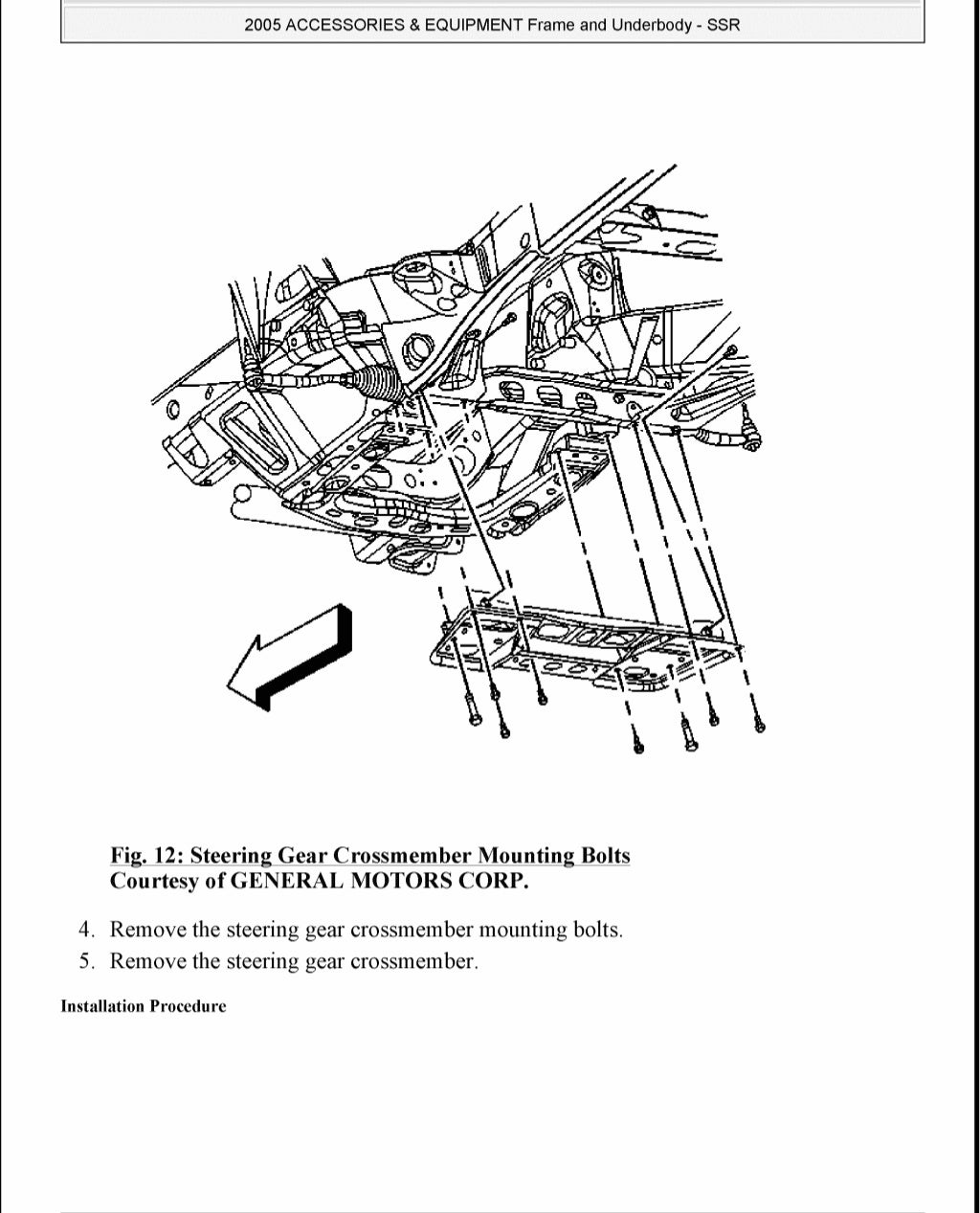 2005 ACCESSORIES & EQUIPMENT Frame and Underbody - SSR

Fig. 12: Steering Gear Crossmember Mounting Bolts
Courtesy of GENERAL MOTORS CORP.

4. Remove the steering gear crossmember mounting bolts.
5. Remove the steering gear crossmember.

Installation Procedure