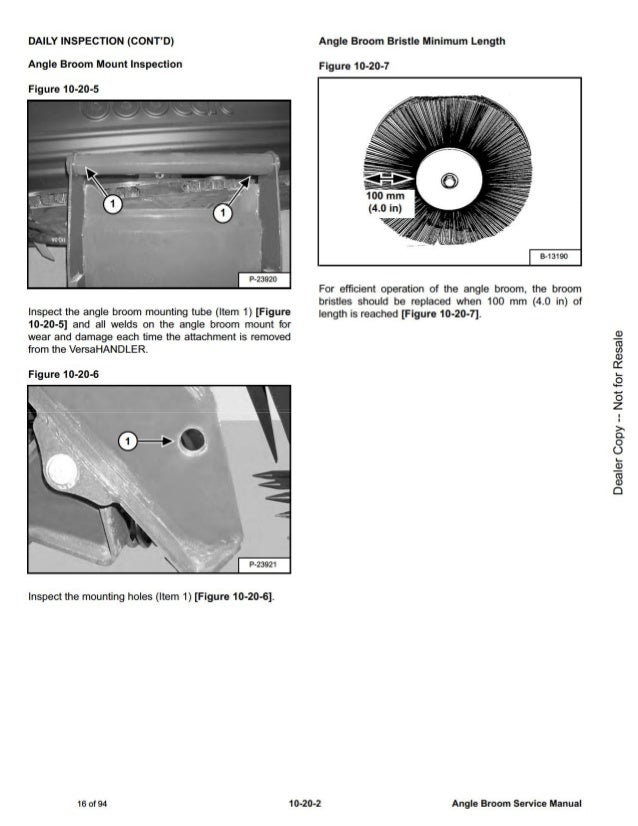 DAILY INSPECTION (CONT'D)

Angle Broom Mount Inspection

Figure 10-20-5

1

1

P-23920

Inspect the angle broom mounting tube (Item 1) [Figure 10-20-5] and all welds on the angle broom mount for wear and damage each time the attachment is removed from the VersaHANDLER.

Figure 10-20-6

1

P-23921

Inspect the mounting holes (Item 1) [Figure 10-20-6].

Angle Broom Bristle Minimum Length

Figure 10-20-7

100 mm (4.0 in)

B-13190

For efficient operation of the angle broom, the broom bristles should be replaced when 100 mm (4.0 in) of length is reached [Figure 10-20-7].

Dealer Copy -- Not for Resale

16 of 94

10-20-2

Angle Broom Service Manual