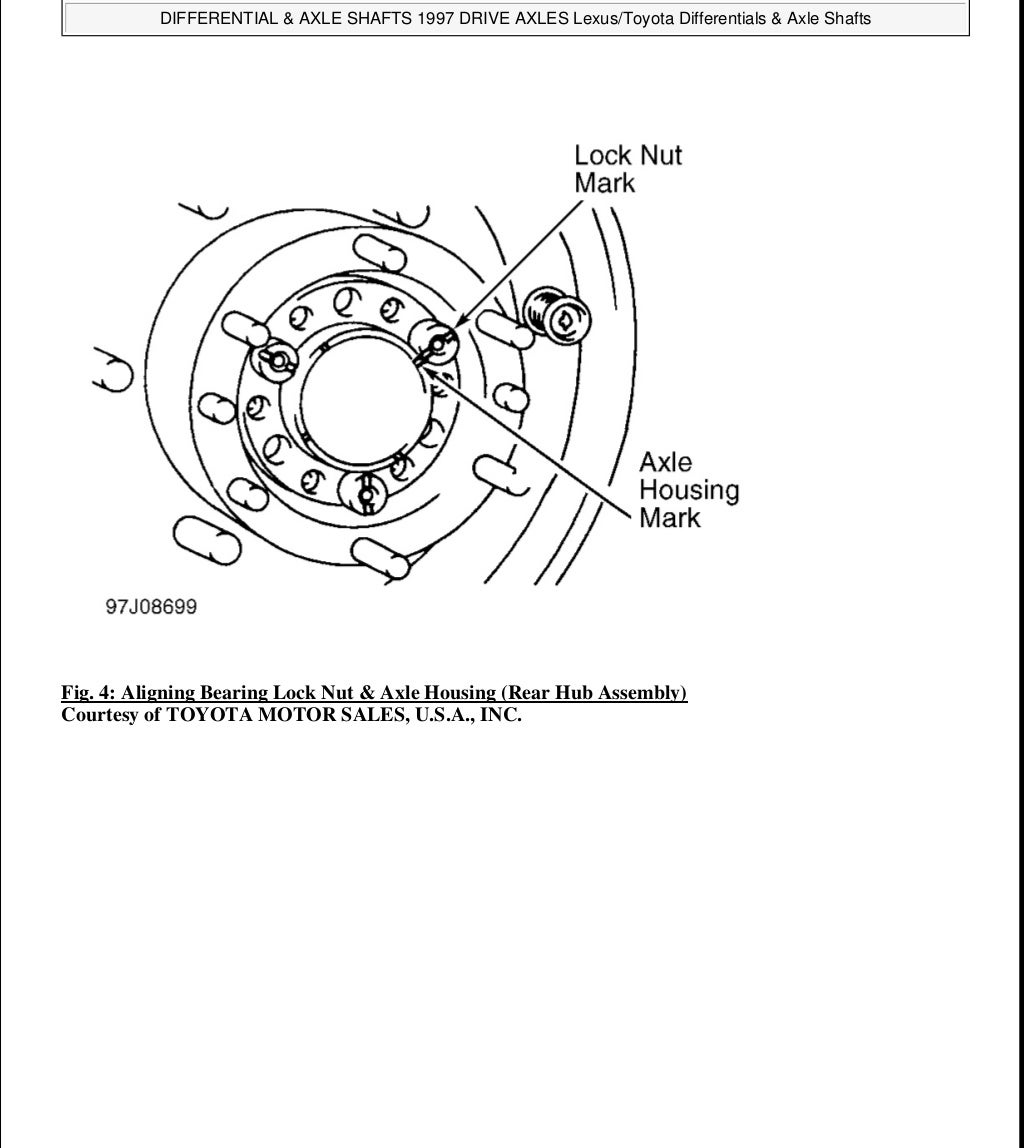 DIFFERENTIAL & AXLE SHAFTS 1997 DRIVE AXLES Lexus/Toyota Differentials & Axle Shafts

Lock Nut Mark

Axle Housing Mark

97J08699

Fig. 4: Aligning Bearing Lock Nut & Axle Housing (Rear Hub Assembly)
Courtesy of TOYOTA MOTOR SALES, U.S.A., INC.