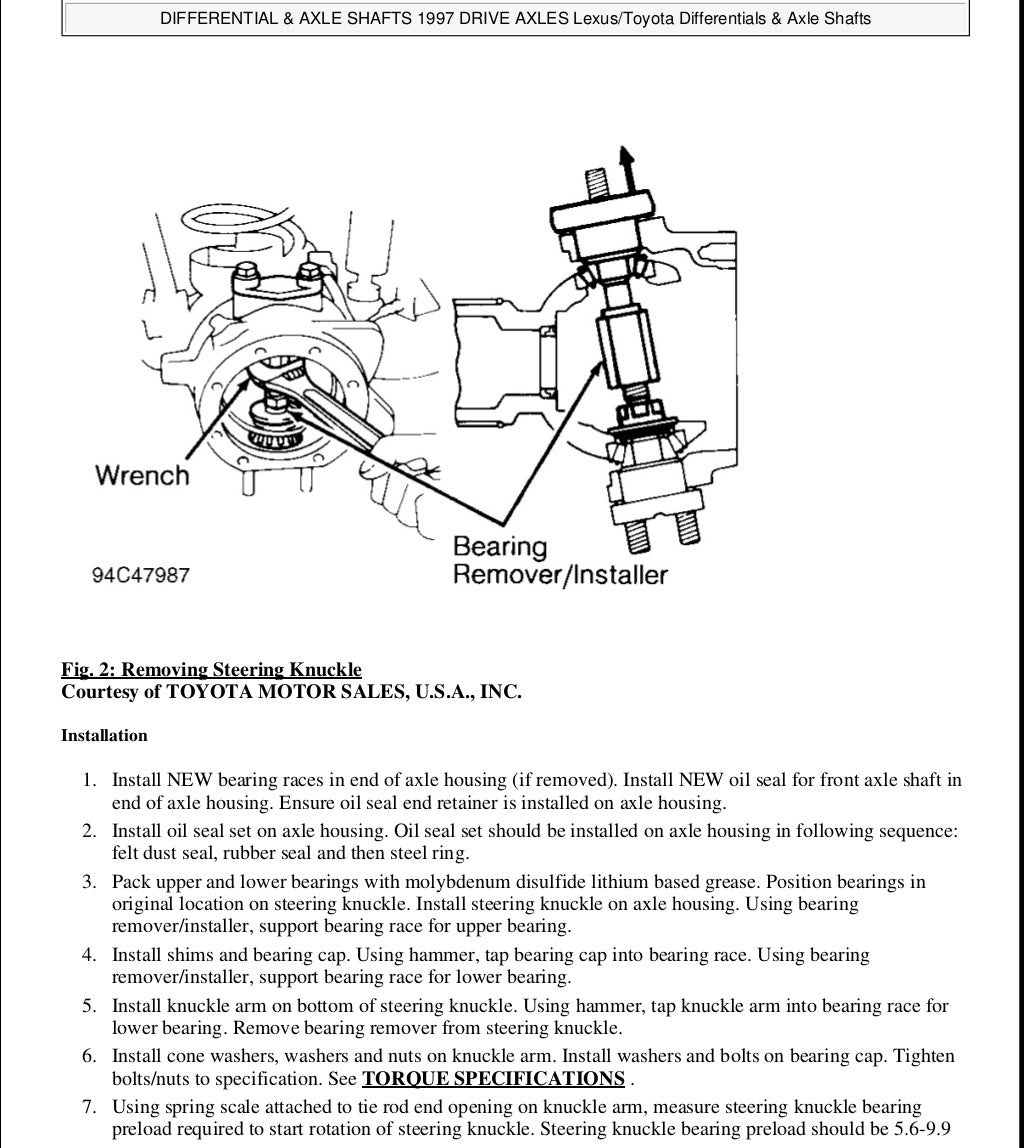 DIFFERENTIAL & AXLE SHAFTS 1997 DRIVE AXLES Lexus/Toyota Differentials & Axle Shafts

Wrench

Bearing Remover/Installer

94C47987

Fig. 2: Removing Steering Knuckle
Courtesy of TOYOTA MOTOR SALES, U.S.A., INC.

Installation

1. Install NEW bearing races in end of axle housing (if removed). Install NEW oil seal for front axle shaft in end of axle housing. Ensure oil seal end retainer is installed on axle housing.
2. Install oil seal set on axle housing. Oil seal set should be installed on axle housing in following sequence: felt dust seal, rubber seal and then steel ring.
3. Pack upper and lower bearings with molybdenum disulfide lithium based grease. Position bearings in original location on steering knuckle. Install steering knuckle on axle housing. Using bearing remover/installer, support bearing race for upper bearing.
4. Install shims and bearing cap. Using hammer, tap bearing cap into bearing race. Using bearing remover/installer, support bearing race for lower bearing.
5. Install knuckle arm on bottom of steering knuckle. Using hammer, tap knuckle arm into bearing race for lower bearing. Remove bearing remover from steering knuckle.
6. Install cone washers, washers and nuts on knuckle arm. Install washers and bolts on bearing cap. Tighten bolts/nuts to specification. See TORQUE SPECIFICATIONS .
7. Using spring scale attached to tie rod end opening on knuckle arm, measure steering knuckle bearing preload required to start rotation of steering knuckle. Steering knuckle bearing preload should be 5.6-9.9