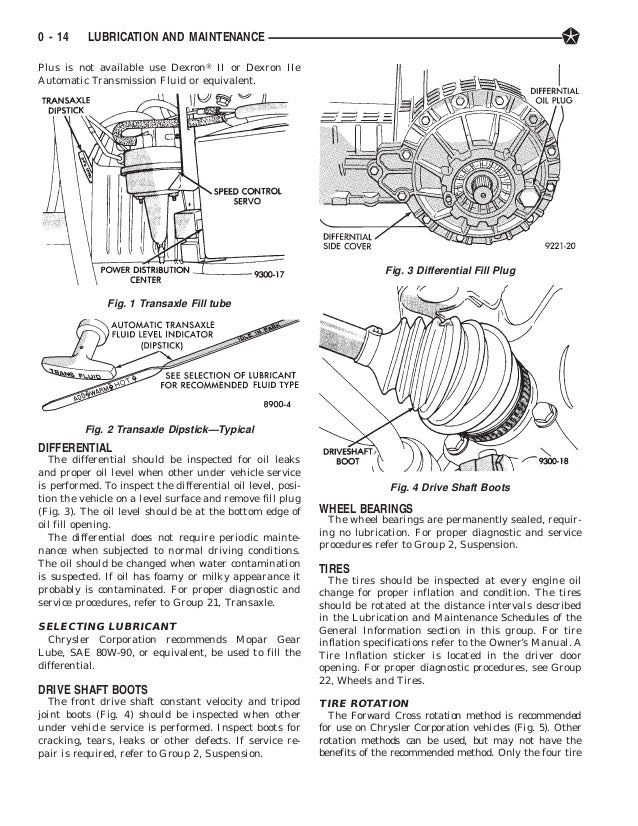 0 - 14 LUBRICATION AND MAINTENANCE

Plus is not available use Dexron® II or Dexron IIe Automatic Transmission Fluid or equivalent.

TRANSAXLE DIPSTICK

SPEED CONTROL SERVO

POWER DISTRIBUTION CENTER

9300-17

Fig. 1 Transaxle Fill tube

AUTOMATIC TRANSAXLE FLUID LEVEL INDICATOR (DIPSTICK)

TRANS FLUID

ADD WARM HOT

SEE SELECTION OF LUBRICANT FOR RECOMMENDED FLUID TYPE

8900-4

Fig. 2 Transaxle Dipstick—Typical

DIFFERENTIAL
The differential should be inspected for oil leaks and proper oil level when other under vehicle service is performed. To inspect the differential oil level, position the vehicle on a level surface and remove fill plug (Fig. 3). The oil level should be at the bottom edge of oil fill opening.

The differential does not require periodic maintenance when subjected to normal driving conditions. The oil should be changed when water contamination is suspected. If oil has foamy or milky appearance it probably is contaminated. For proper diagnostic and service procedures, refer to Group 21, Transaxle.

SELECTING LUBRICANT
Chrysler Corporation recommends Mopar Gear Lube, SAE 80W-90, or equivalent, be used to fill the differential.

DRIVE SHAFT BOOTS
The front drive shaft constant velocity and tripod joint boots (Fig. 4) should be inspected when other under vehicle service is performed. Inspect boots for cracking, tears, leaks or other defects. If service repair is required, refer to Group 2, Suspension.

DIFFERNTIAL OIL PLUG

DIFFERNTIAL SIDE COVER

9221-20

Fig. 3 Differential Fill Plug

DRIVESHAFT BOOT

9300-18

Fig. 4 Drive Shaft Boots

WHEEL BEARINGS
The wheel bearings are permanently sealed, requiring no lubrication. For proper diagnostic and service procedures refer to Group 2, Suspension.

TIRES
The tires should be inspected at every engine oil change for proper inflation and condition. The tires should be rotated at the distance intervals described in the Lubrication and Maintenance Schedules of the General Information section in this group. For tire inflation specifications refer to the Owner's Manual. A Tire Inflation sticker is located in the driver door opening. For proper diagnostic procedures, see Group 22, Wheels and Tires.

TIRE ROTATION
The Forward Cross rotation method is recommended for use on Chrysler Corporation vehicles (Fig. 5). Other rotation methods can be used, but may not have the benefits of the recommended method. Only the four tire