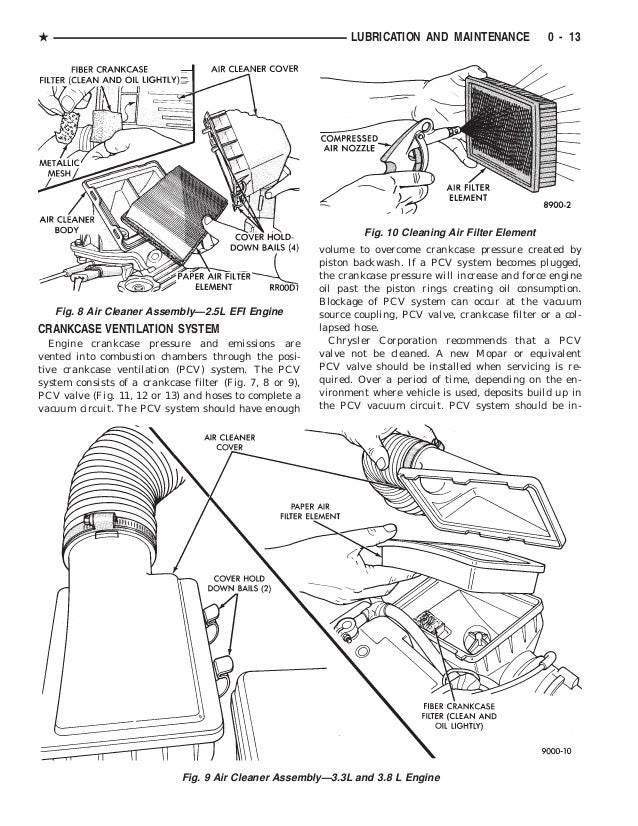 ★ LUBRICATION AND MAINTENANCE 0 - 13

FIBER CRANKCASE FILTER (CLEAN AND OIL LIGHTLY)

AIR CLEANER COVER

METALLIC MESH

AIR CLEANER BODY

COVER HOLD DOWN BAILS (4)

PAPER AIR FILTER ELEMENT

RR00D1

Fig. 8 Air Cleaner Assembly—2.5L EFI Engine

CRANKCASE VENTILATION SYSTEM

Engine crankcase pressure and emissions are vented into combustion chambers through the positive crankcase ventilation (PCV) system. The PCV system consists of a crankcase filter (Fig. 7, 8 or 9), PCV valve (Fig. 11, 12 or 13) and hoses to complete a vacuum circuit. The PCV system should have enough

COMPRESSED AIR NOZZLE

AIR FILTER ELEMENT

8900-2

Fig. 10 Cleaning Air Filter Element

volume to overcome crankcase pressure created by piston backwash. If a PCV system becomes plugged, the crankcase pressure will increase and force engine oil past the piston rings creating oil consumption. Blockage of PCV system can occur at the vacuum source coupling, PCV valve, crankcase filter or a collapsed hose.

Chrysler Corporation recommends that a PCV valve not be cleaned. A new Mopar or equivalent PCV valve should be installed when servicing is required. Over a period of time, depending on the environment where vehicle is used, deposits build up in the PCV vacuum circuit. PCV system should be in-

AIR CLEANER COVER

PAPER AIR FILTER ELEMENT

COVER HOLD DOWN BAILS (2)

FIBER CRANKCASE FILTER (CLEAN AND OIL LIGHTLY)

9000-10

Fig. 9 Air Cleaner Assembly—3.3L and 3.8 L Engine