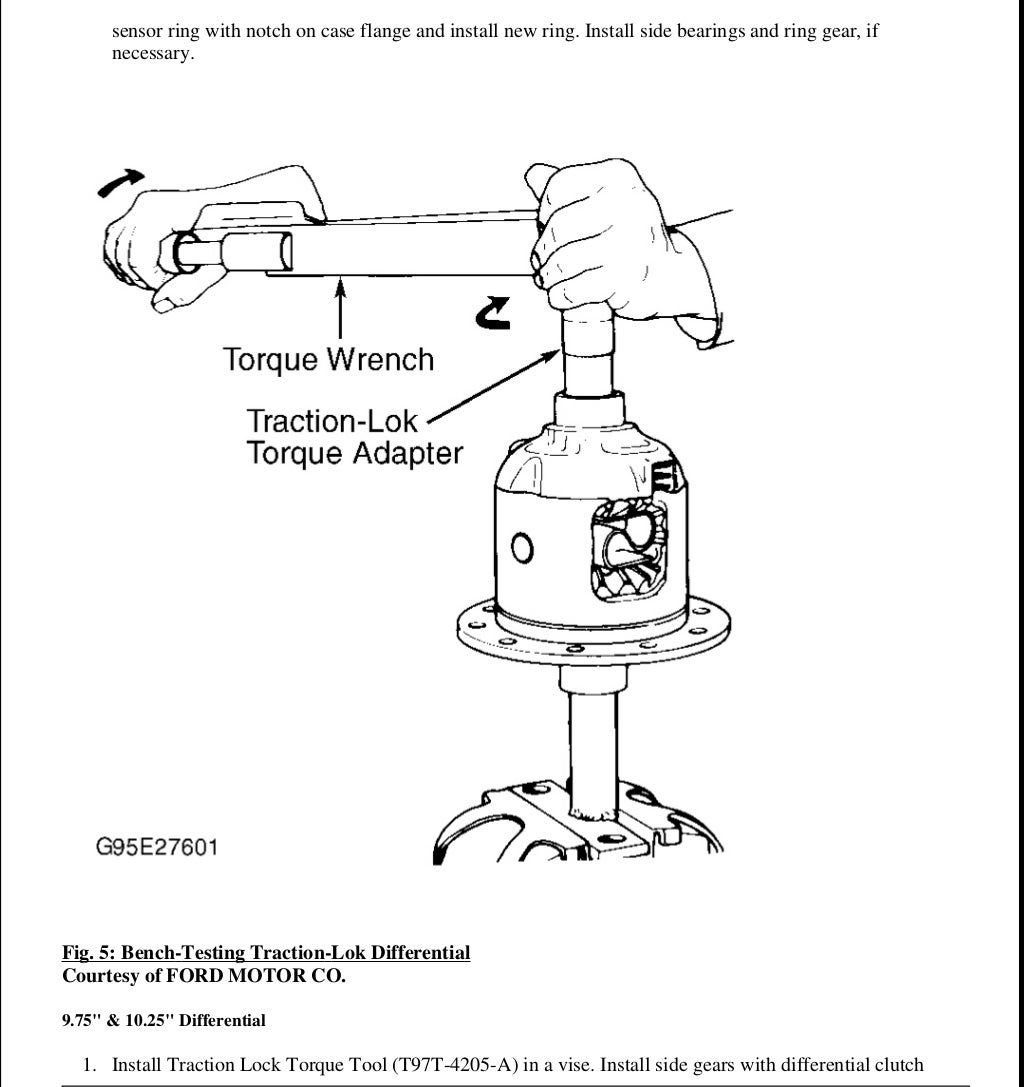 sensor ring with notch on case flange and install new ring. Install side bearings and ring gear, if necessary.

Torque Wrench

Traction-Lok Torque Adapter

G95E27601

Fig. 5: Bench-Testing Traction-Lok Differential
Courtesy of FORD MOTOR CO.

9.75" & 10.25" Differential

1. Install Traction Lock Torque Tool (T97T-4205-A) in a vise. Install side gears with differential clutch