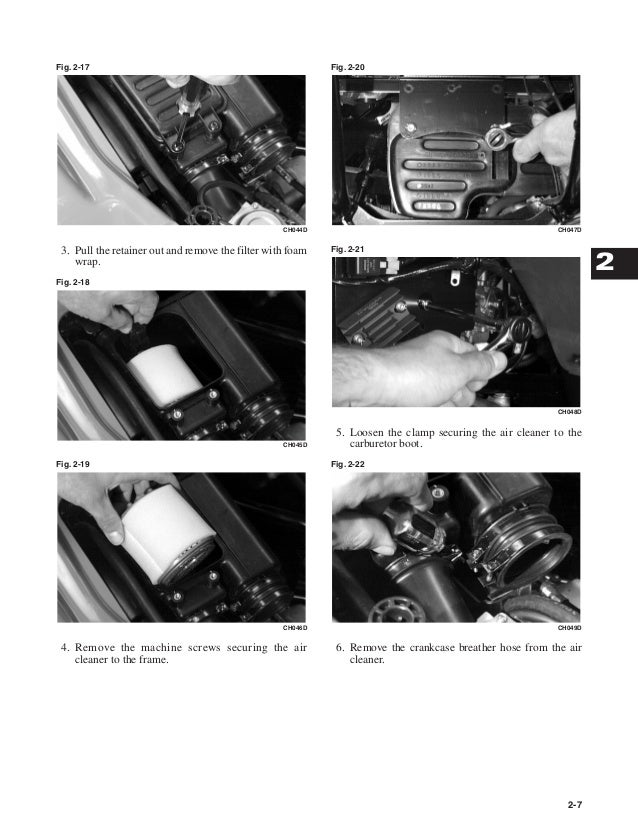 Fig. 2-17

CH044D

3. Pull the retainer out and remove the filter with foam wrap.

Fig. 2-18

CH045D

Fig. 2-19

CH046D

4. Remove the machine screws securing the air cleaner to the frame.

Fig. 2-20

CH047D

Fig. 2-21

CH048D

5. Loosen the clamp securing the air cleaner to the carburetor boot.

Fig. 2-22

CH049D

6. Remove the crankcase breather hose from the air cleaner.

2

2-7