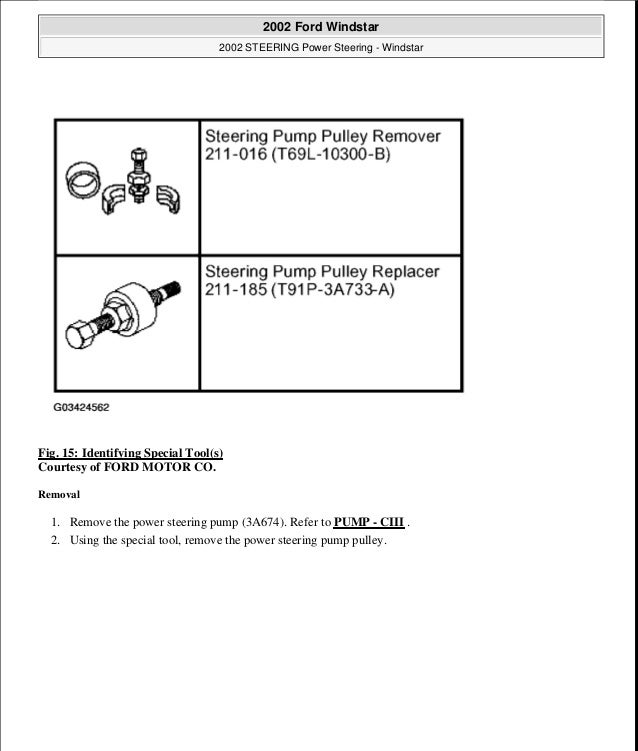 2002 Ford Windstar

2002 STEERING Power Steering - Windstar

| | |
|---|---|
| | Steering Pump Pulley Remover 211-016 (T69L-10300-B) |
| | Steering Pump Pulley Replacer 211-185 (T91P-3A733-A) |

G03424562

Fig. 15: Identifying Special Tool(s)
Courtesy of FORD MOTOR CO.

Removal

1. Remove the power steering pump (3A674). Refer to PUMP - CIII .
2. Using the special tool, remove the power steering pump pulley.