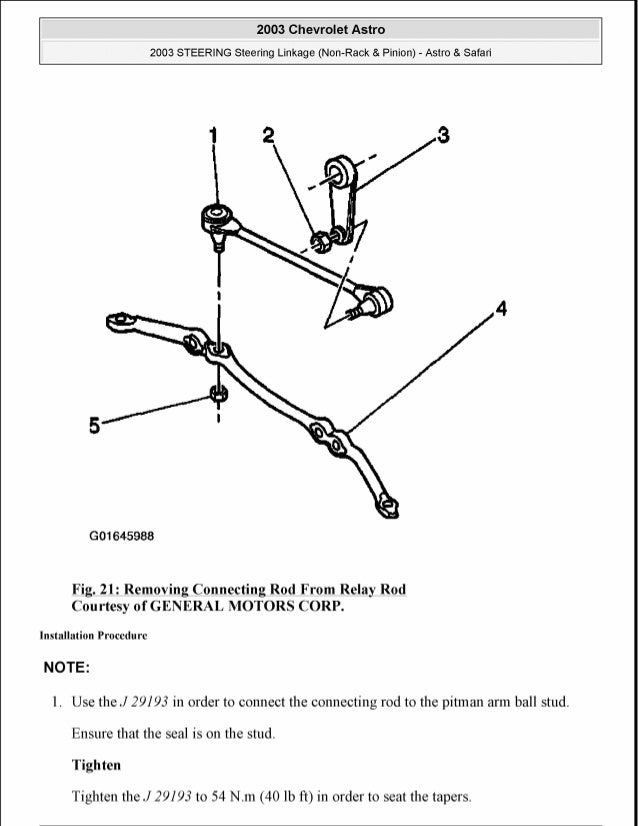 2003 Chevrolet Astro

2003 STEERING Steering Linkage (Non-Rack & Pinion) - Astro & Safari

1

2

3

4

5

G01645988

Fig. 21: Removing Connecting Rod From Relay Rod
Courtesy of GENERAL MOTORS CORP.

Installation Procedure

NOTE:

1. Use the J 29193 in order to connect the connecting rod to the pitman arm ball stud.

Ensure that the seal is on the stud.

Tighten

Tighten the J 29193 to 54 N.m (40 lb ft) in order to seat the tapers.