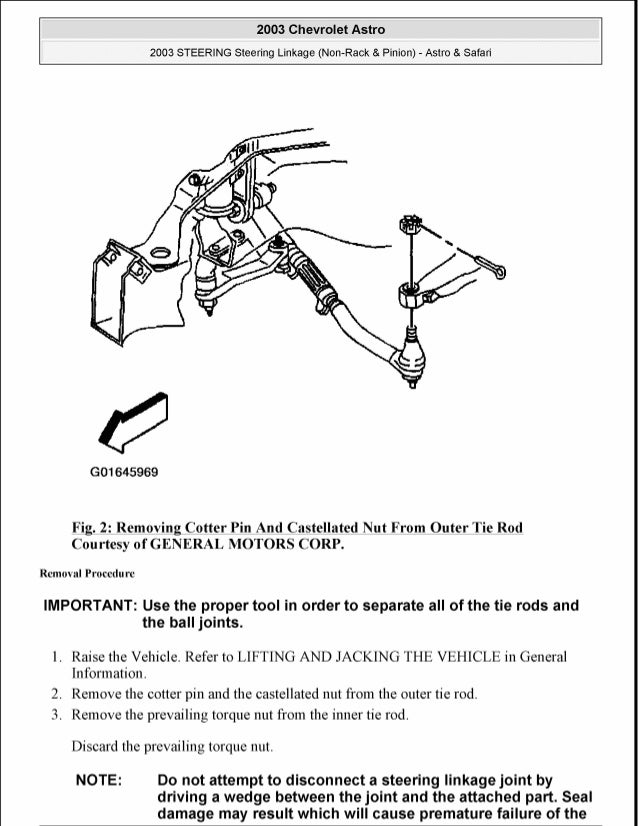 2003 Chevrolet Astro

2003 STEERING Steering Linkage (Non-Rack & Pinion) - Astro & Safari

G01645969

Fig. 2: Removing Cotter Pin And Castellated Nut From Outer Tie Rod
Courtesy of GENERAL MOTORS CORP.

Removal Procedure

IMPORTANT: Use the proper tool in order to separate all of the tie rods and the ball joints.

1. Raise the Vehicle. Refer to LIFTING AND JACKING THE VEHICLE in General Information.
2. Remove the cotter pin and the castellated nut from the outer tie rod.
3. Remove the prevailing torque nut from the inner tie rod.

Discard the prevailing torque nut.

NOTE: Do not attempt to disconnect a steering linkage joint by driving a wedge between the joint and the attached part. Seal damage may result which will cause premature failure of the