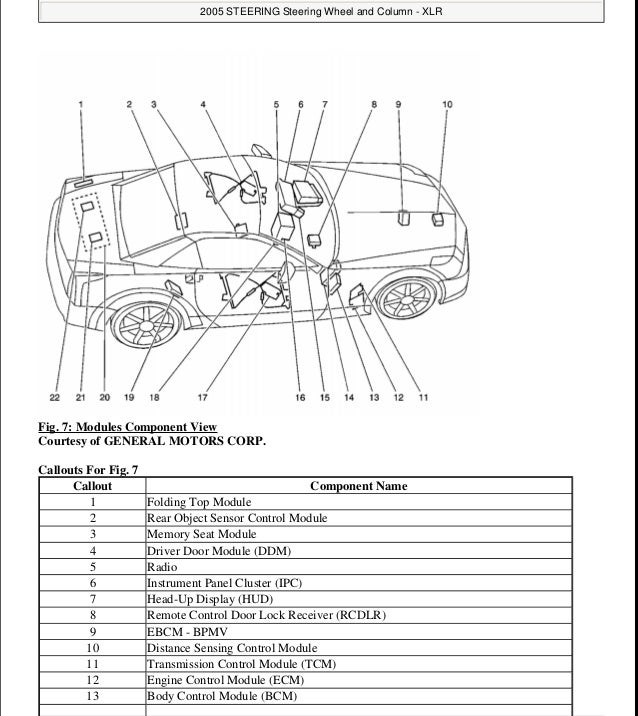 2005 STEERING Steering Wheel and Column - XLR

1 2 3 4 5 6 7 8 9 10

22 21 20 19 18 17 16 15 14 13 12 11

Fig. 7: Modules Component View
Courtesy of GENERAL MOTORS CORP.

Callouts For Fig. 7

| Callout | Component Name |
|---|---|
| 1 | Folding Top Module |
| 2 | Rear Object Sensor Control Module |
| 3 | Memory Seat Module |
| 4 | Driver Door Module (DDM) |
| 5 | Radio |
| 6 | Instrument Panel Cluster (IPC) |
| 7 | Head-Up Display (HUD) |
| 8 | Remote Control Door Lock Receiver (RCDLR) |
| 9 | EBCM - BPMV |
| 10 | Distance Sensing Control Module |
| 11 | Transmission Control Module (TCM) |
| 12 | Engine Control Module (ECM) |
| 13 | Body Control Module (BCM) |