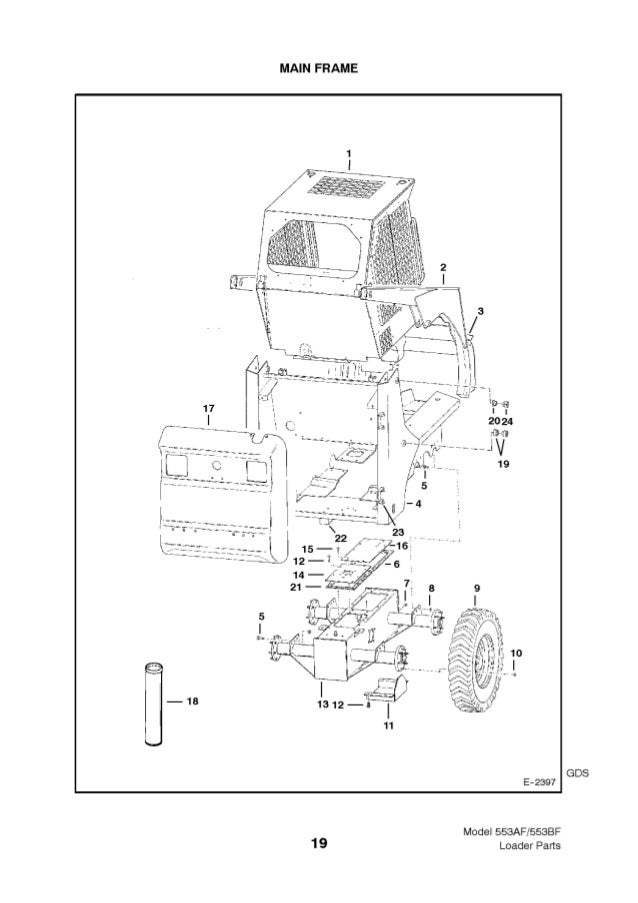 MAIN FRAME

1
2
3
17
20 24
19
5
4
23
22
15
16
12
6
14
21
7
8
9
5
10
18
13 12
11

E-2397

GDS

19

Model 553AF/553BF
Loader Parts